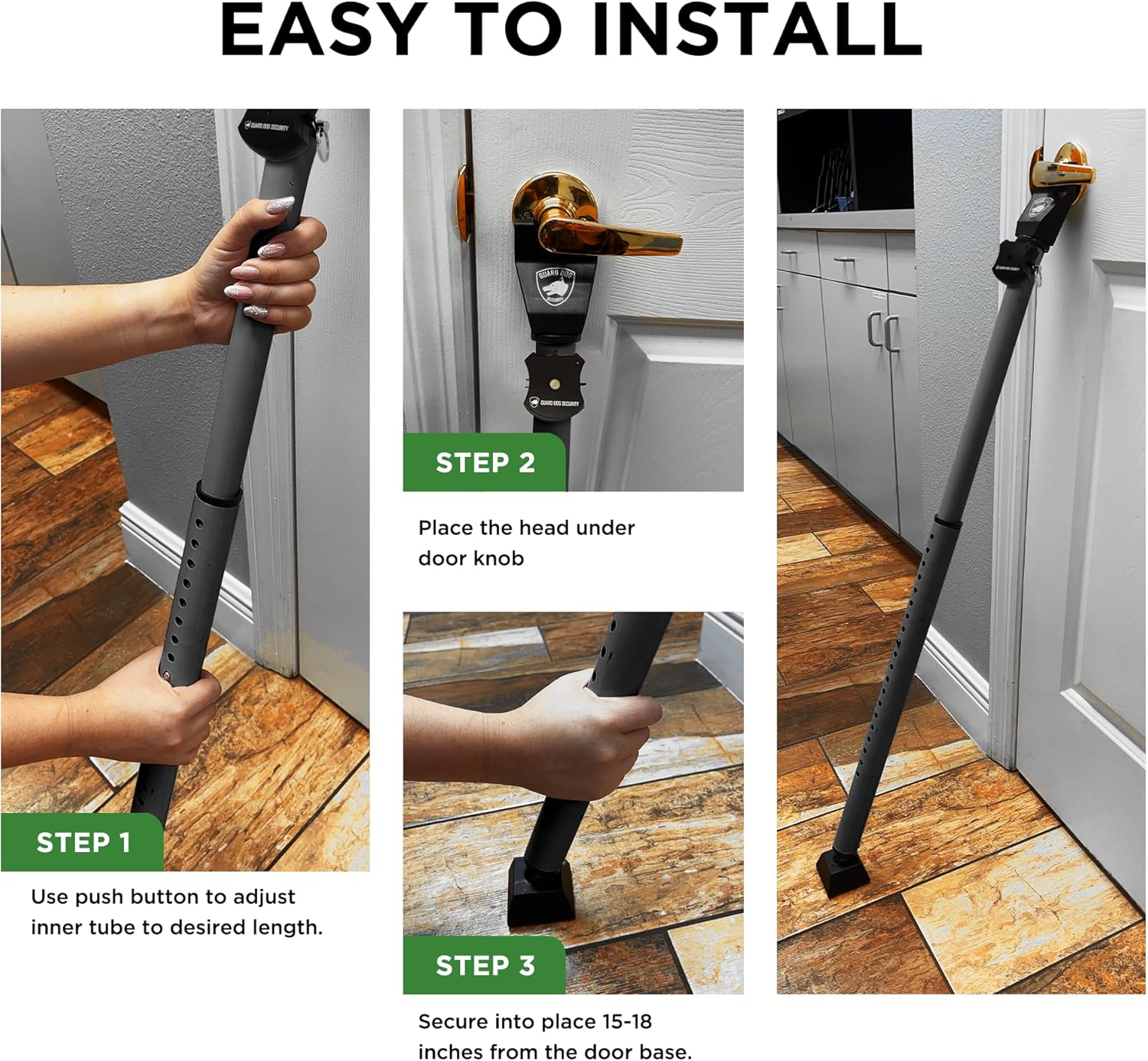 EASY TO INSTALL

GUARD DOG SECURITY

STEP 1

Use push button to adjust inner tube to desired length.

GUARD DOG SECURITY

GUARD DOG SECURITY

STEP 2

Place the head under door knob

STEP 3

Secure into place 15-18 inches from the door base.

GUARD DOG SECURITY