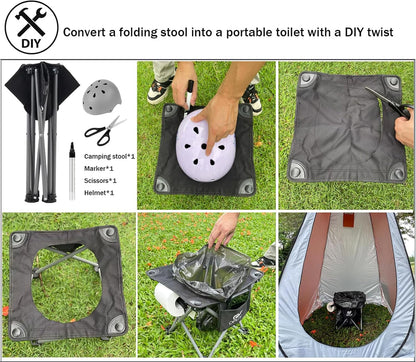 DIY

Convert a folding stool into a portable toilet with a DIY twist

Camping stool*1
Marker*1
Scissors*1
Helmet*1