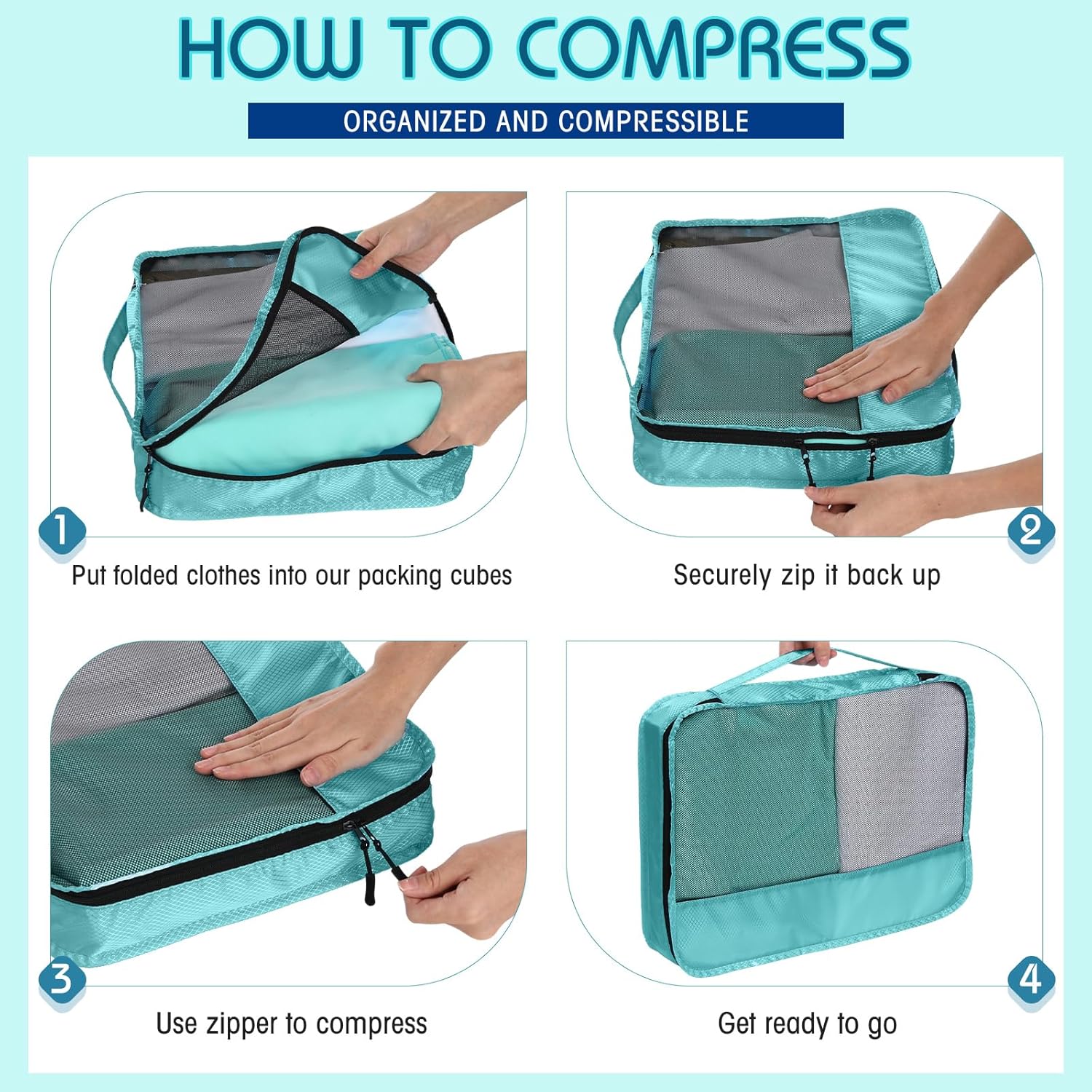 HOW TO COMPRESS

ORGANIZED AND COMPRESSIBLE

1

Put folded clothes into our packing cubes

2

Securely zip it back up

3

Use zipper to compress

4

Get ready to go