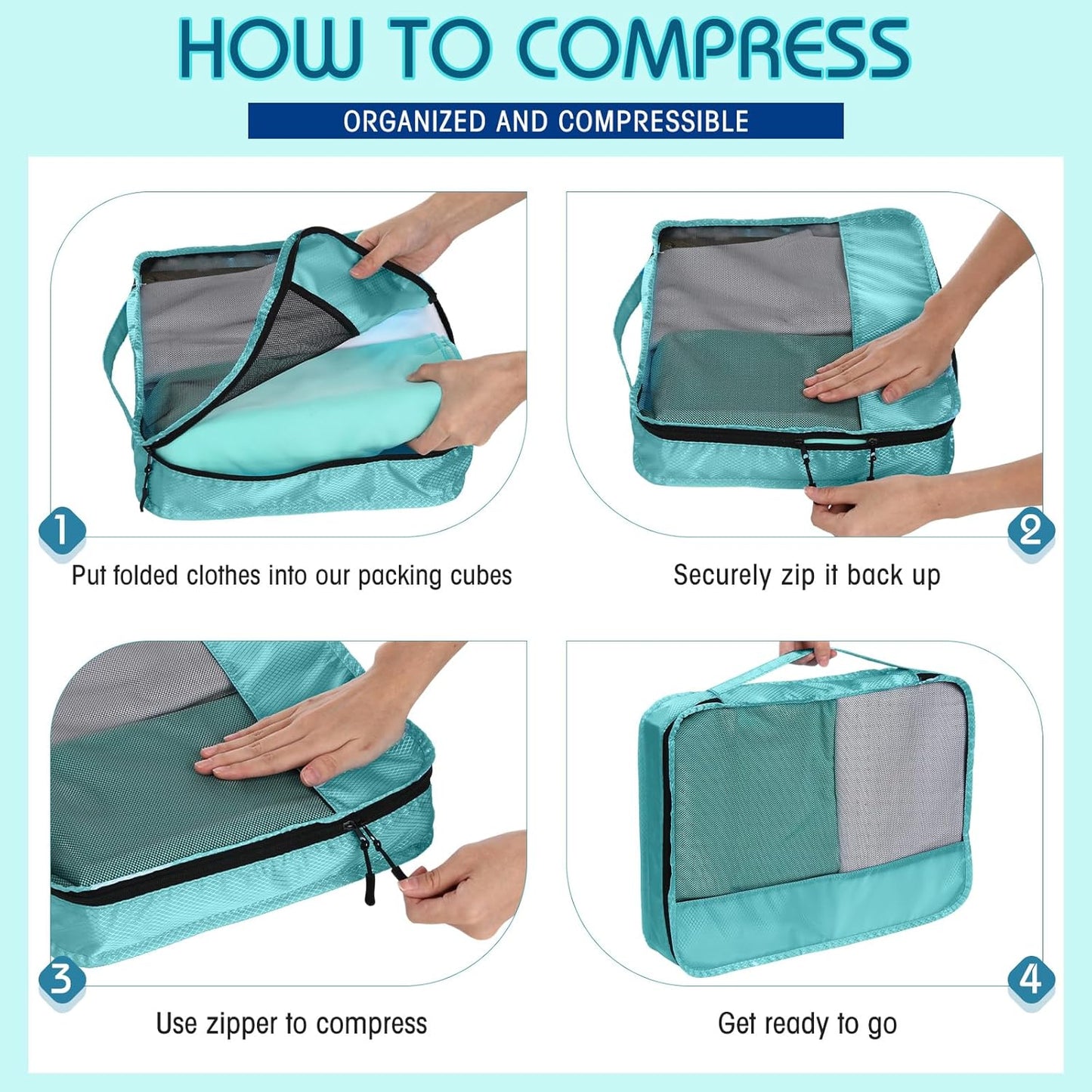 HOW TO COMPRESS

ORGANIZED AND COMPRESSIBLE

1

Put folded clothes into our packing cubes

2

Securely zip it back up

3

Use zipper to compress

4

Get ready to go