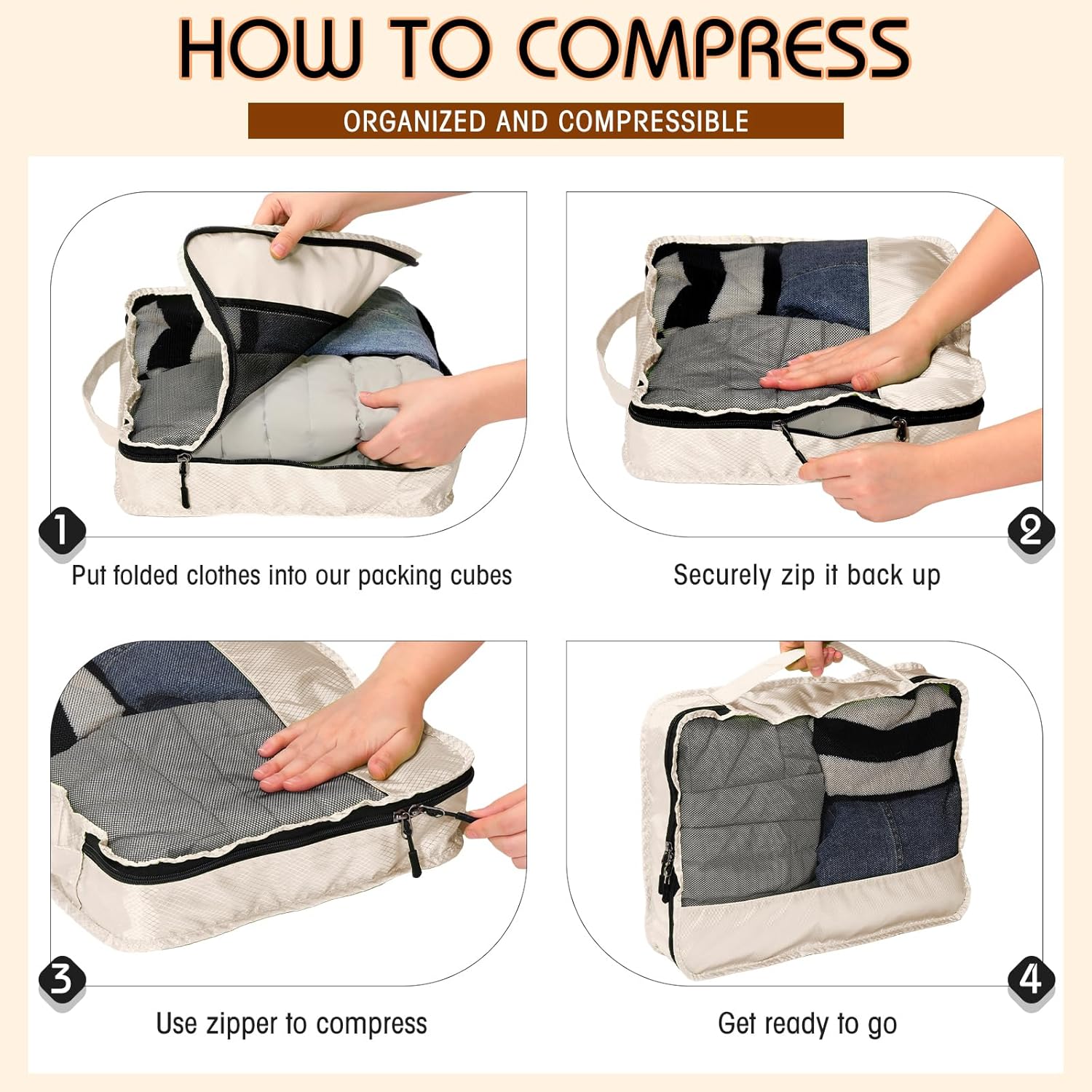 HOW TO COMPRESS

ORGANIZED AND COMPRESSIBLE

1
Put folded clothes into our packing cubes

2
Securely zip it back up

3
Use zipper to compress

4
Get ready to go