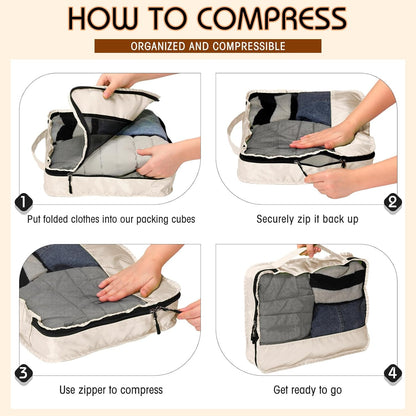 HOW TO COMPRESS

ORGANIZED AND COMPRESSIBLE

1
Put folded clothes into our packing cubes

2
Securely zip it back up

3
Use zipper to compress

4
Get ready to go