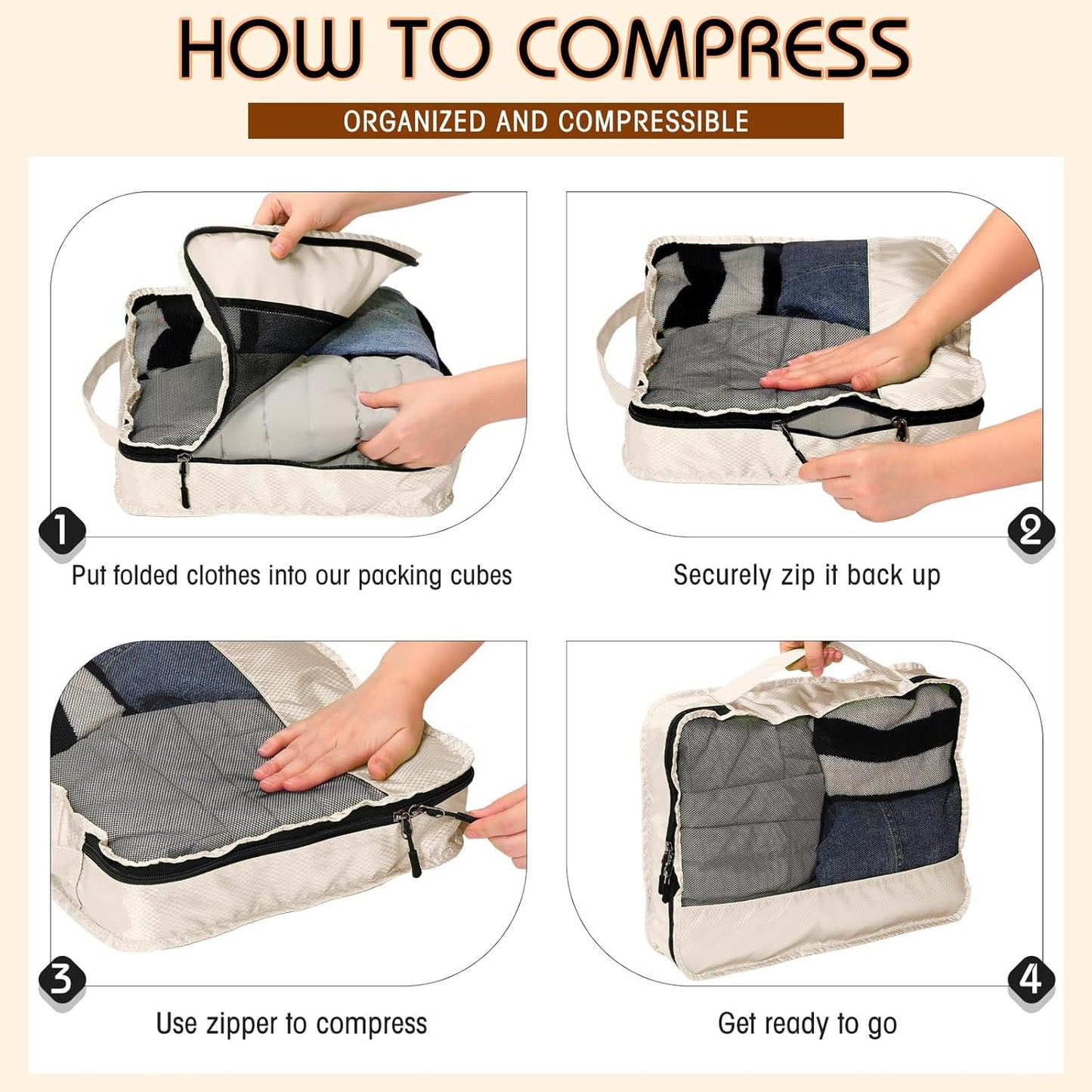 HOW TO COMPRESS

ORGANIZED AND COMPRESSIBLE

1

Put folded clothes into our packing cubes

2

Securely zip it back up

3

Use zipper to compress

4

Get ready to go