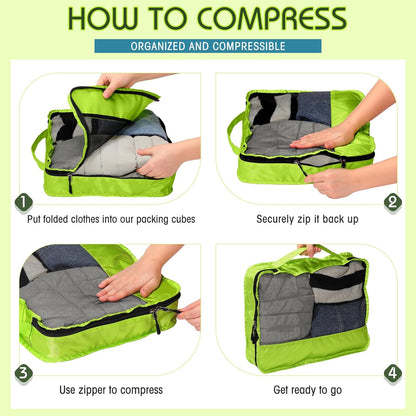 HOW TO COMPRESS

ORGANIZED AND COMPRESSIBLE

1

Put folded clothes into our packing cubes

2

Securely zip it back up

3

Use zipper to compress

4

Get ready to go