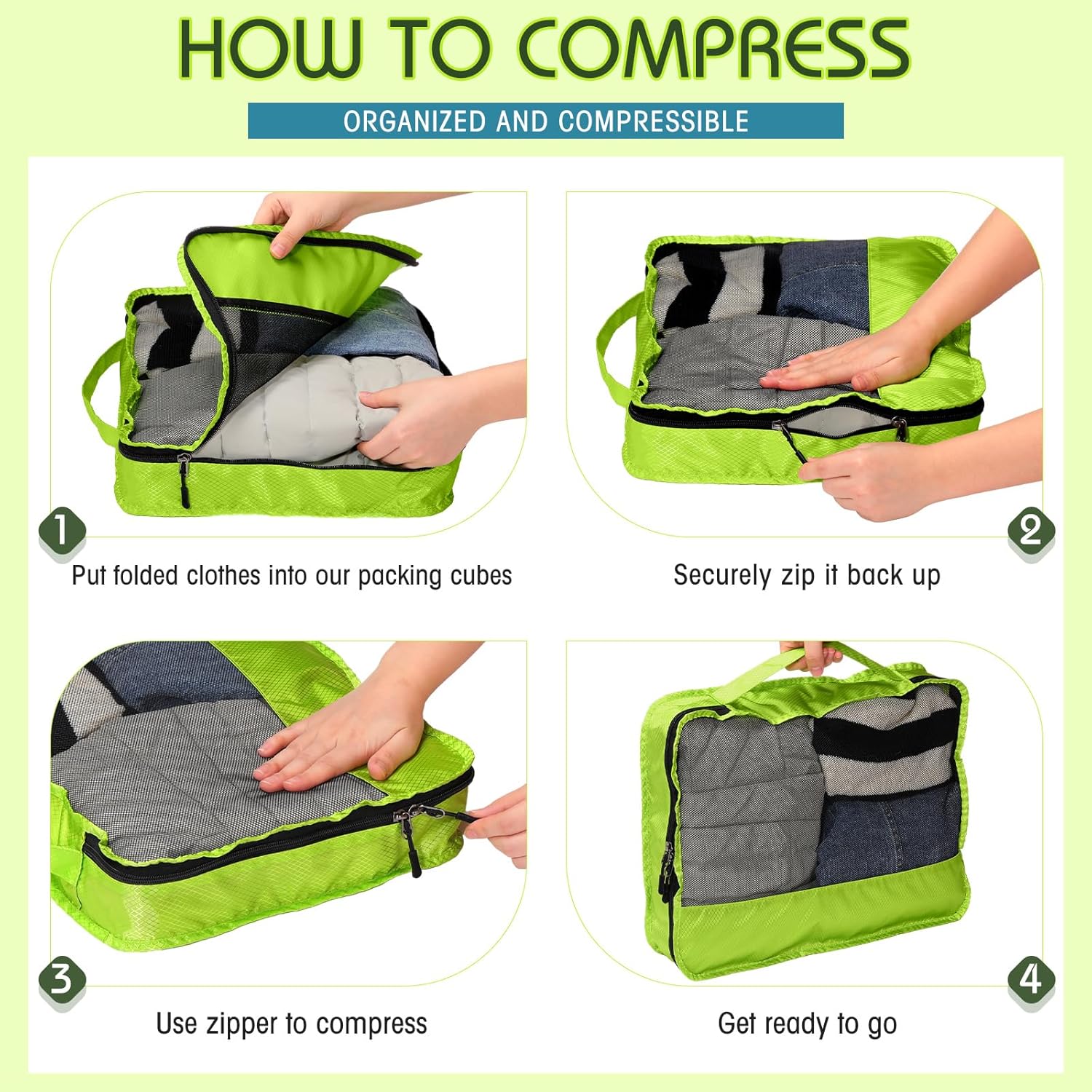 HOW TO COMPRESS

ORGANIZED AND COMPRESSIBLE

1

Put folded clothes into our packing cubes

2

Securely zip it back up

3

Use zipper to compress

4

Get ready to go