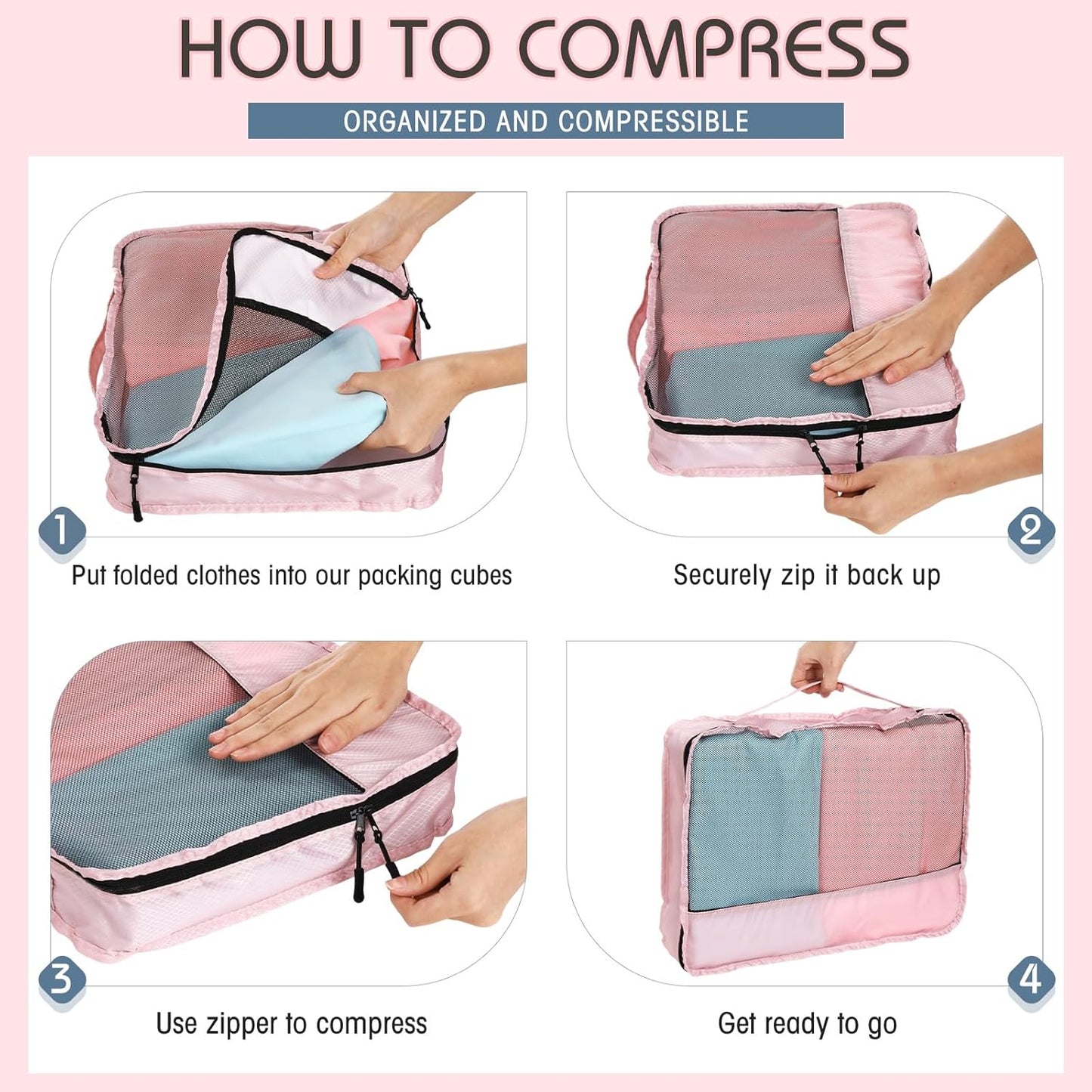 HOW TO COMPRESS

ORGANIZED AND COMPRESSIBLE

1

Put folded clothes into our packing cubes

2

Securely zip it back up

3

Use zipper to compress

4

Get ready to go