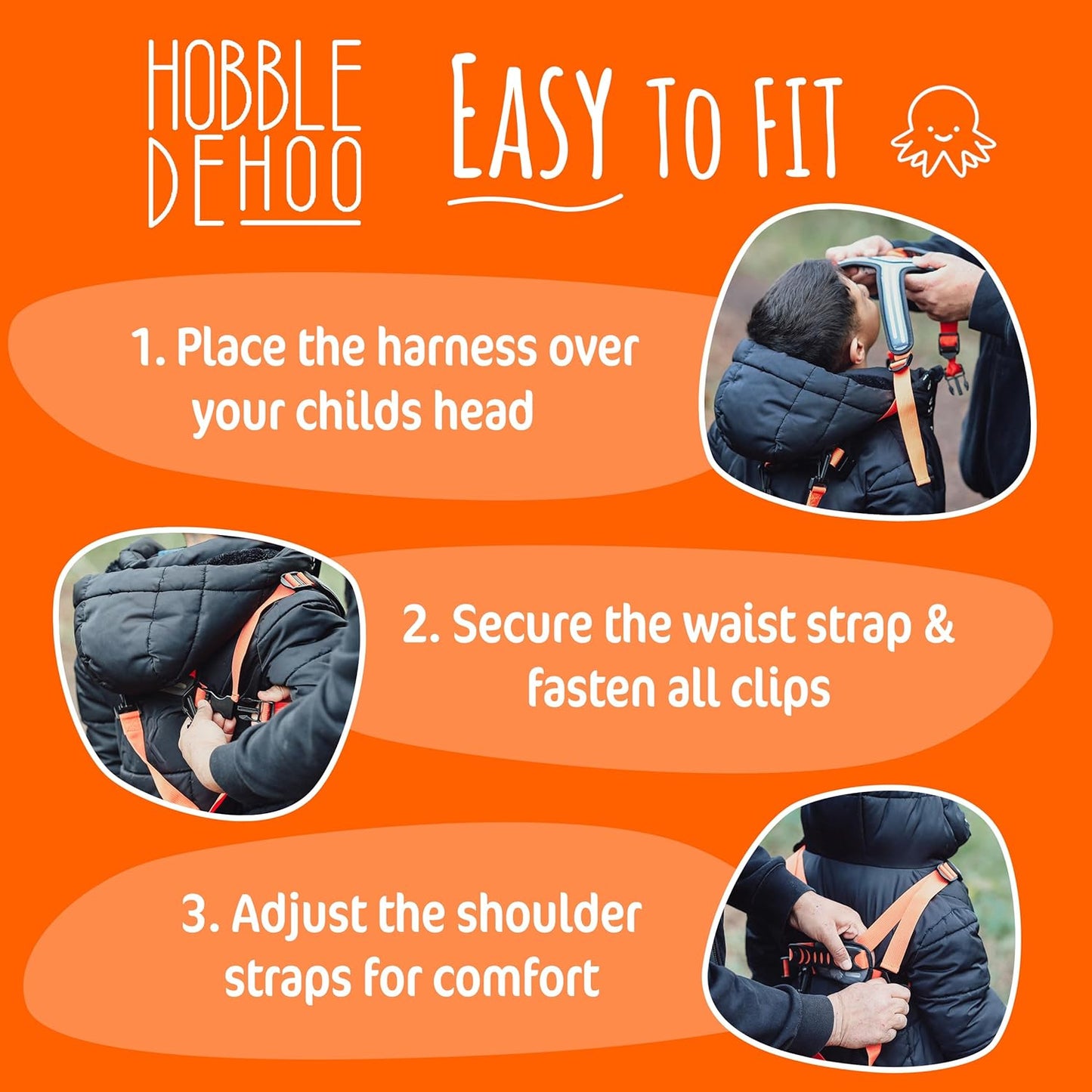 HOBBLE DEHOO

EASY TO FIT

1. Place the harness over your childs head

2. Secure the waist strap & fasten all clips

3. Adjust the shoulder straps for comfort