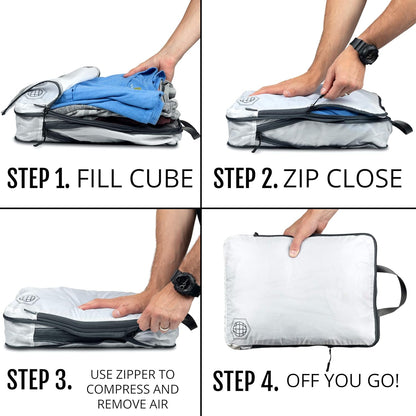 STEP 1. FILL CUBE

STEP 2. ZIP CLOSE

STEP 3. USE ZIPPER TO COMPRESS AND REMOVE AIR

STEP 4. OFF YOU GO!