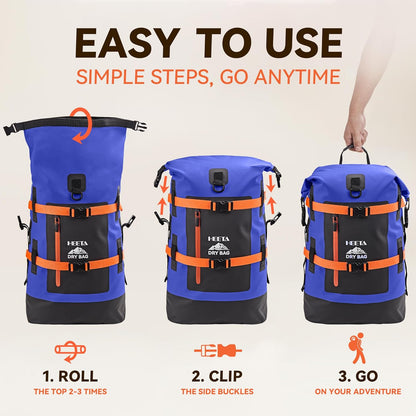 EASY TO USE
SIMPLE STEPS, GO ANYTIME

HEETA
DRY BAG

HEETA
DRY BAG

HEETA
DRY BAG

1. ROLL
THE TOP 2-3 TIMES

2. CLIP
THE SIDE BUCKLES

3. GO
ON YOUR ADVENTURE