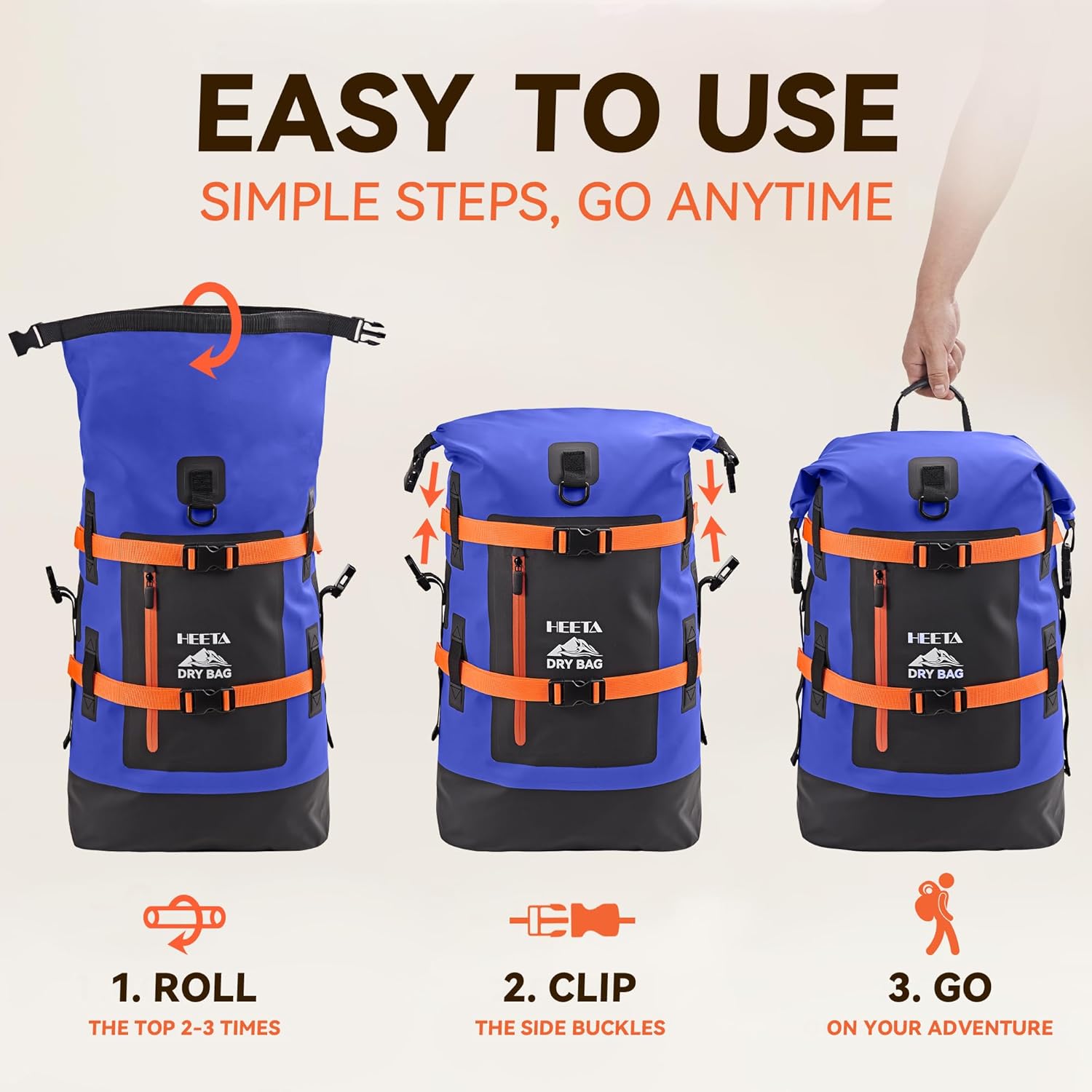 EASY TO USE

SIMPLE STEPS, GO ANYTIME

HEETA
DRY BAG

HEETA
DRY BAG

HEETA
DRY BAG

1. ROLL
THE TOP 2-3 TIMES

2. CLIP
THE SIDE BUCKLES

3. GO
ON YOUR ADVENTURE