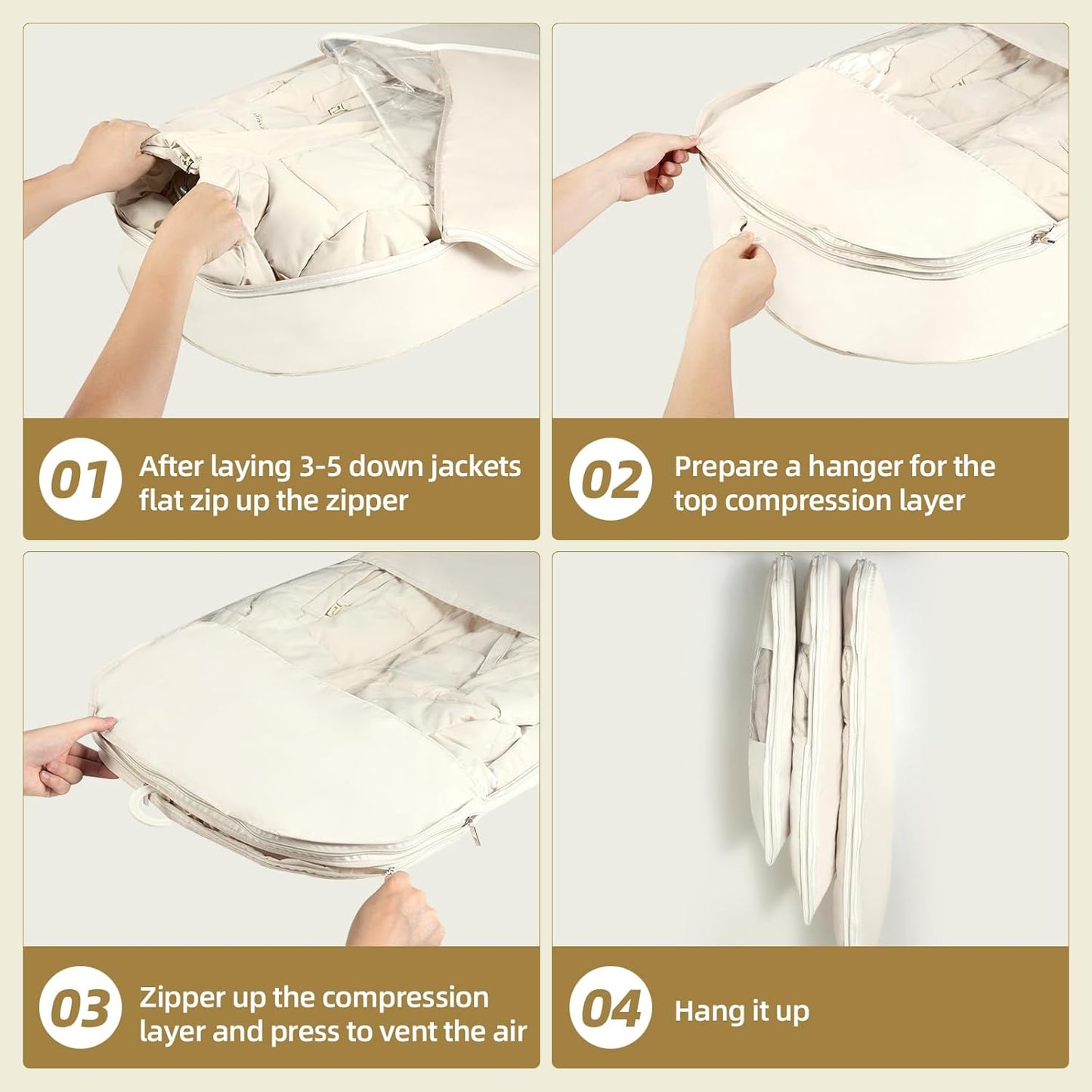 01 After laying 3-5 down jackets flat zip up the zipper

02 Prepare a hanger for the top compression layer

03 Zipper up the compression layer and press to vent the air

04 Hang it up