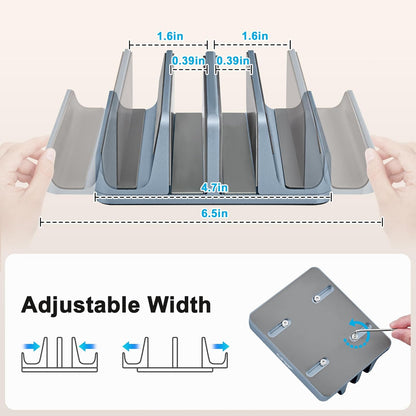 1.6in
1.6in
0.39in
0.39in
4.7in
6.5in

Adjustable Width