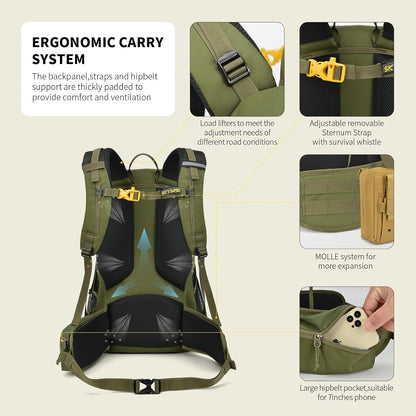 ERGONOMIC CARRY SYSTEM

The backpanel,straps and hipbelt support are thickly padded to provide comfort and ventilation

Load lifters to meet the adjustment needs of different road conditions

Adjustable removable Sternum Strap with survival whistle

MOLLE system for more expansion

Large hipbelt pocket,suitable for 7inches phone