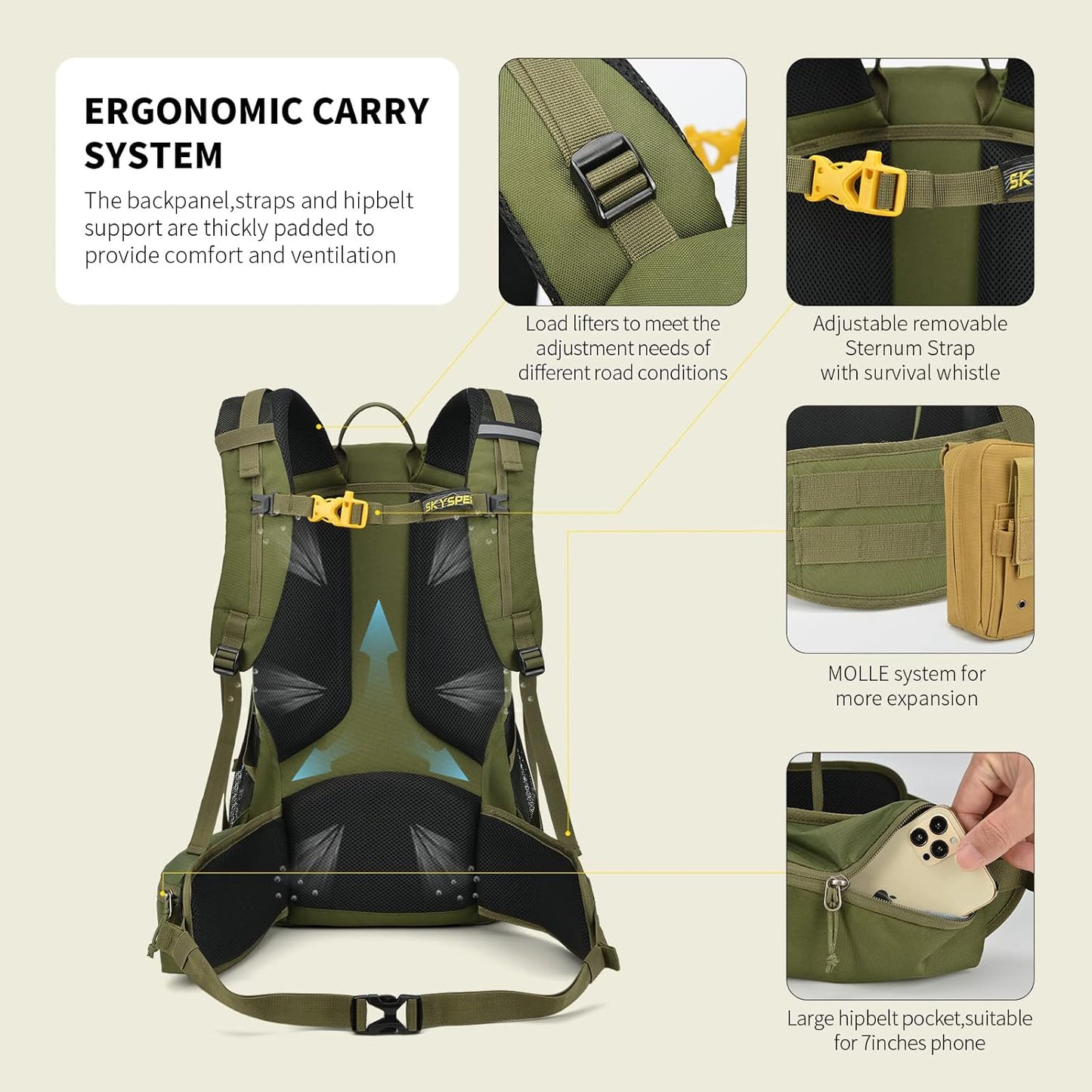 ERGONOMIC CARRY SYSTEM

The backpanel,straps and hipbelt support are thickly padded to provide comfort and ventilation

Load lifters to meet the adjustment needs of different road conditions

Adjustable removable Sternum Strap with survival whistle

SK

SKYSPE

MOLLE system for more expansion

Large hipbelt pocket,suitable for 7inches phone