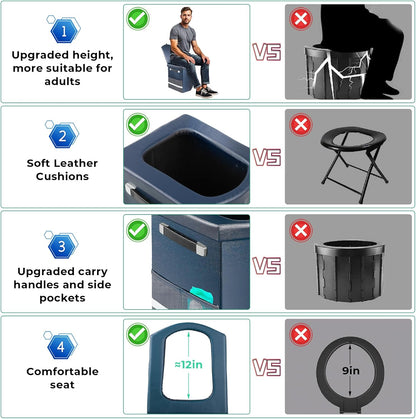 1
Upgraded height, more suitable for adults

VS

2
Soft Leather Cushions

VS

3
Upgraded carry handles and side pockets

VS

4
Comfortable seat

≈12in

VS

9in