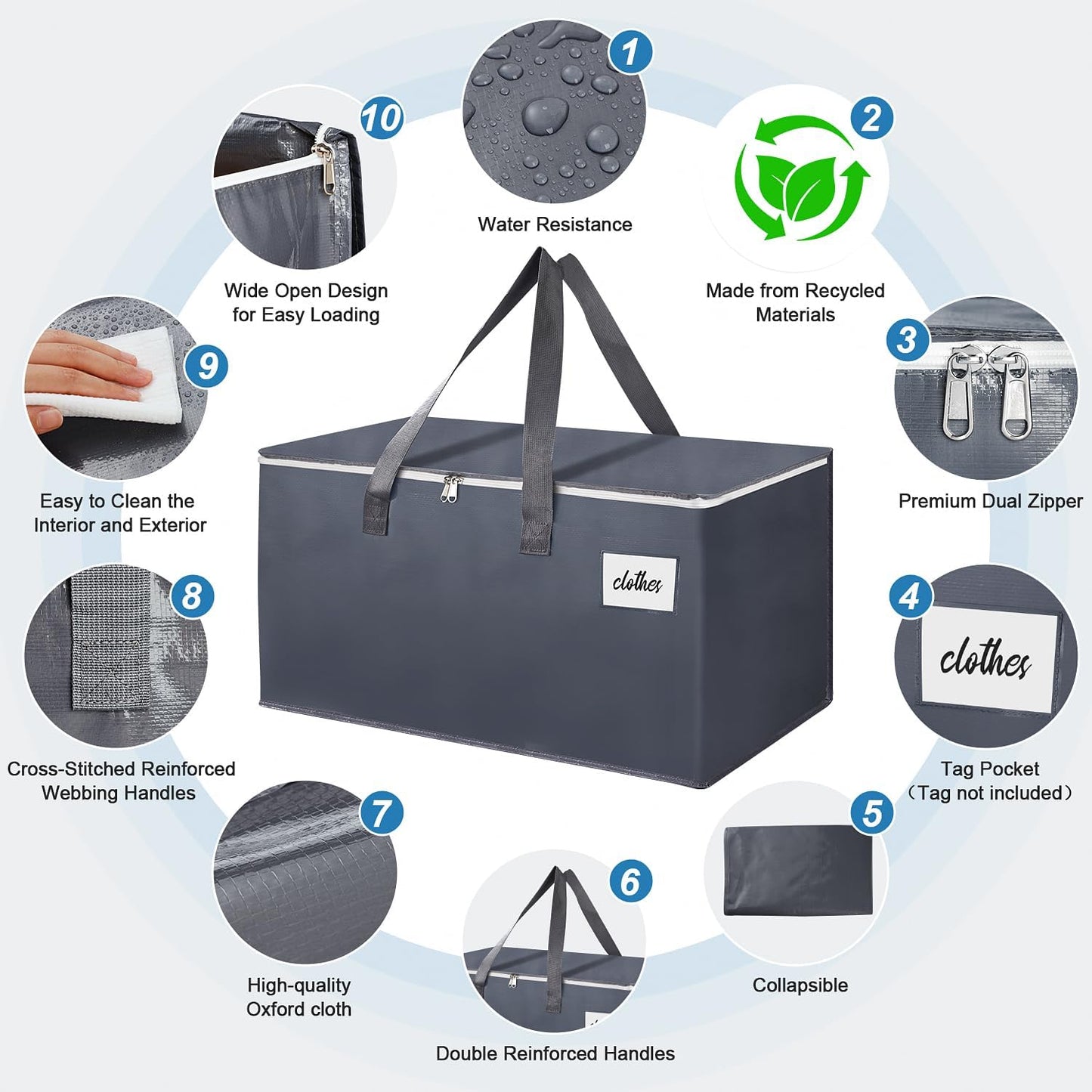 1
Water Resistance

2
Made from Recycled Materials

3
Premium Dual Zipper

4
clothes
Tag Pocket
（Tag not included）

5
Collapsible

6
Double Reinforced Handles

7
High-quality Oxford cloth

8
Cross-Stitched Reinforced Webbing Handles

9
Easy to Clean the Interior and Exterior

10
Wide Open Design for Easy Loading

clothes