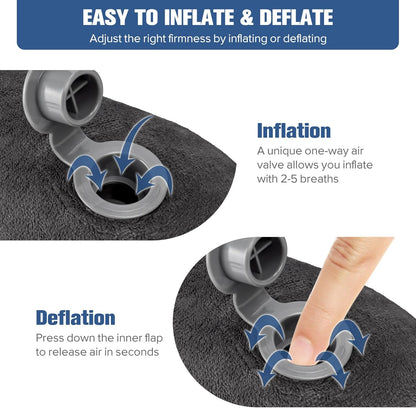 EASY TO INFLATE & DEFLATE
Adjust the right firmness by inflating or deflating

Inflation
A unique one-way air valve allows you inflate with 2-5 breaths

Deflation
Press down the inner flap to release air in seconds