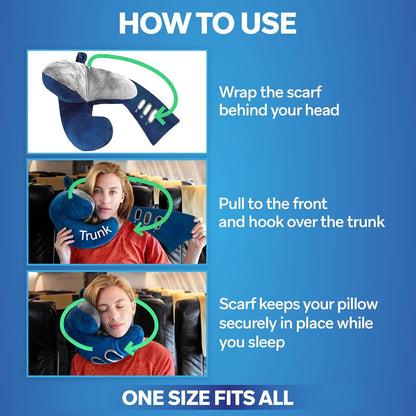 HOW TO USE

Wrap the scarf behind your head

Trunk

Pull to the front and hook over the trunk

Scarf keeps your pillow securely in place while you sleep

ONE SIZE FITS ALL