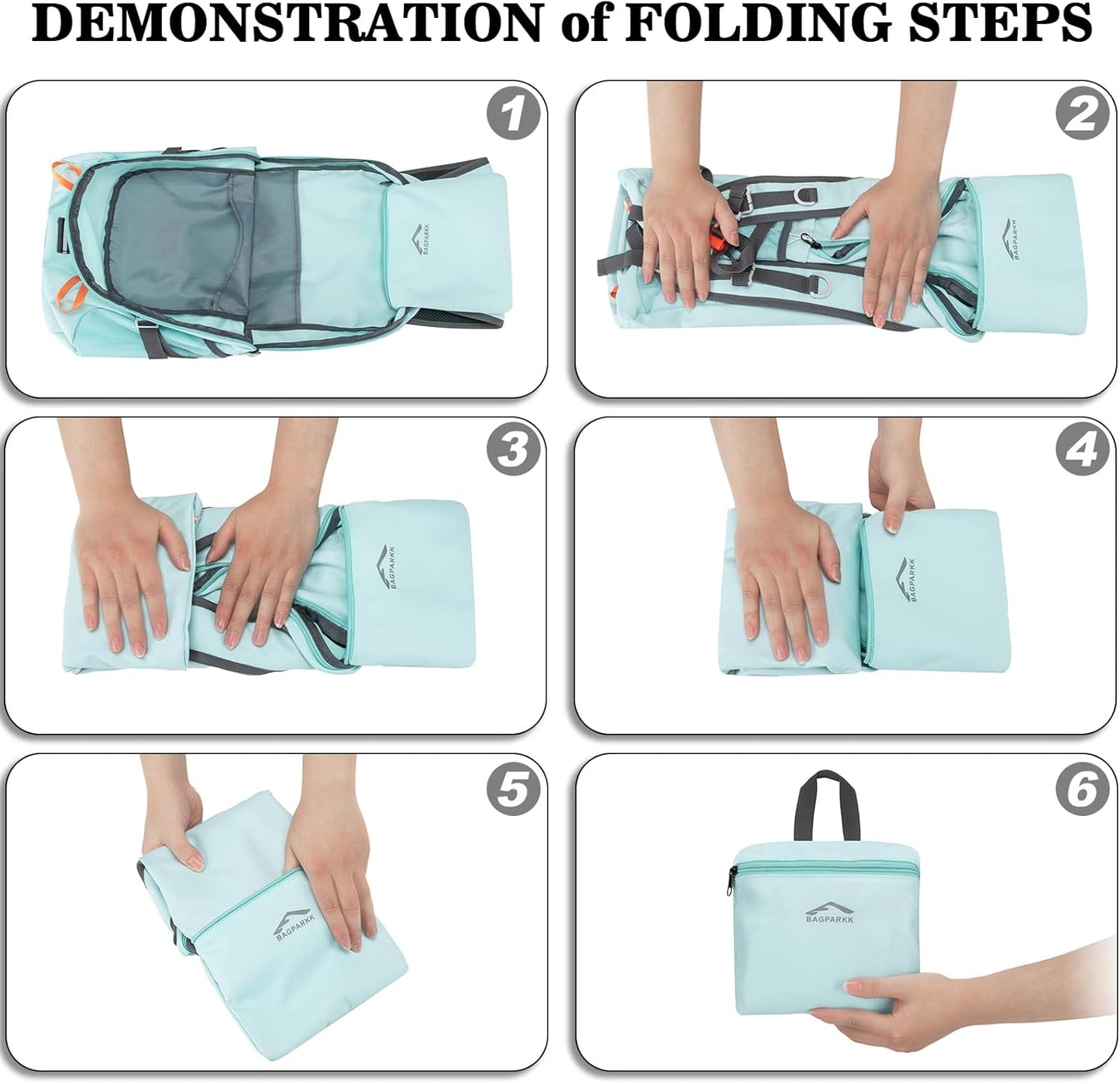 DEMONSTRATION of FOLDING STEPS

1

BAGPARKK

2

BAGPARKK

3

BAGPARKK

4

BAGPARKK

5

BAGPARKK

6

BAGPARKK