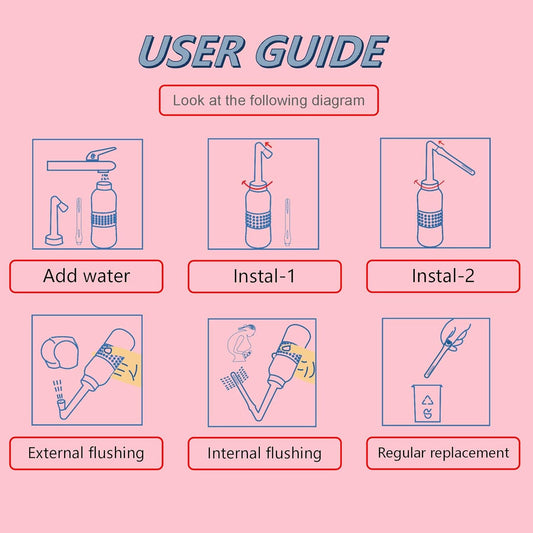 USER GUIDE

Look at the following diagram

Add water

Instal-1

Instal-2

External flushing

Internal flushing

Regular replacement