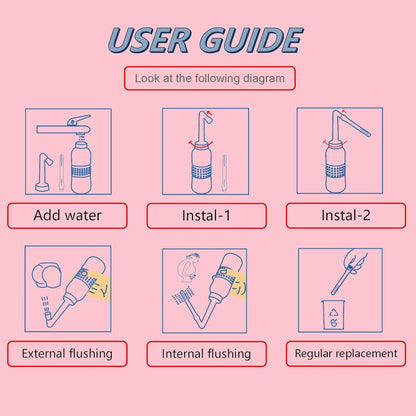 USER GUIDE

Look at the following diagram

Add water

Instal-1

Instal-2

External flushing

Internal flushing

Regular replacement