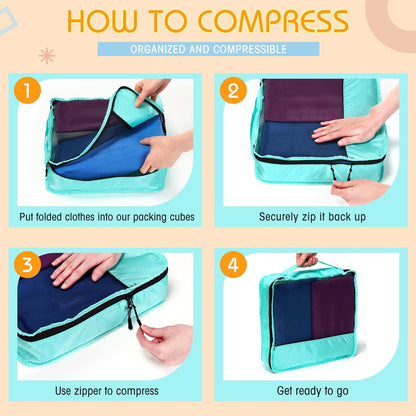 HOW TO COMPRESS

ORGANIZED AND COMPRESSIBLE

1
Put folded clothes into our packing cubes

2
Securely zip it back up

3
Use zipper to compress

4
Get ready to go