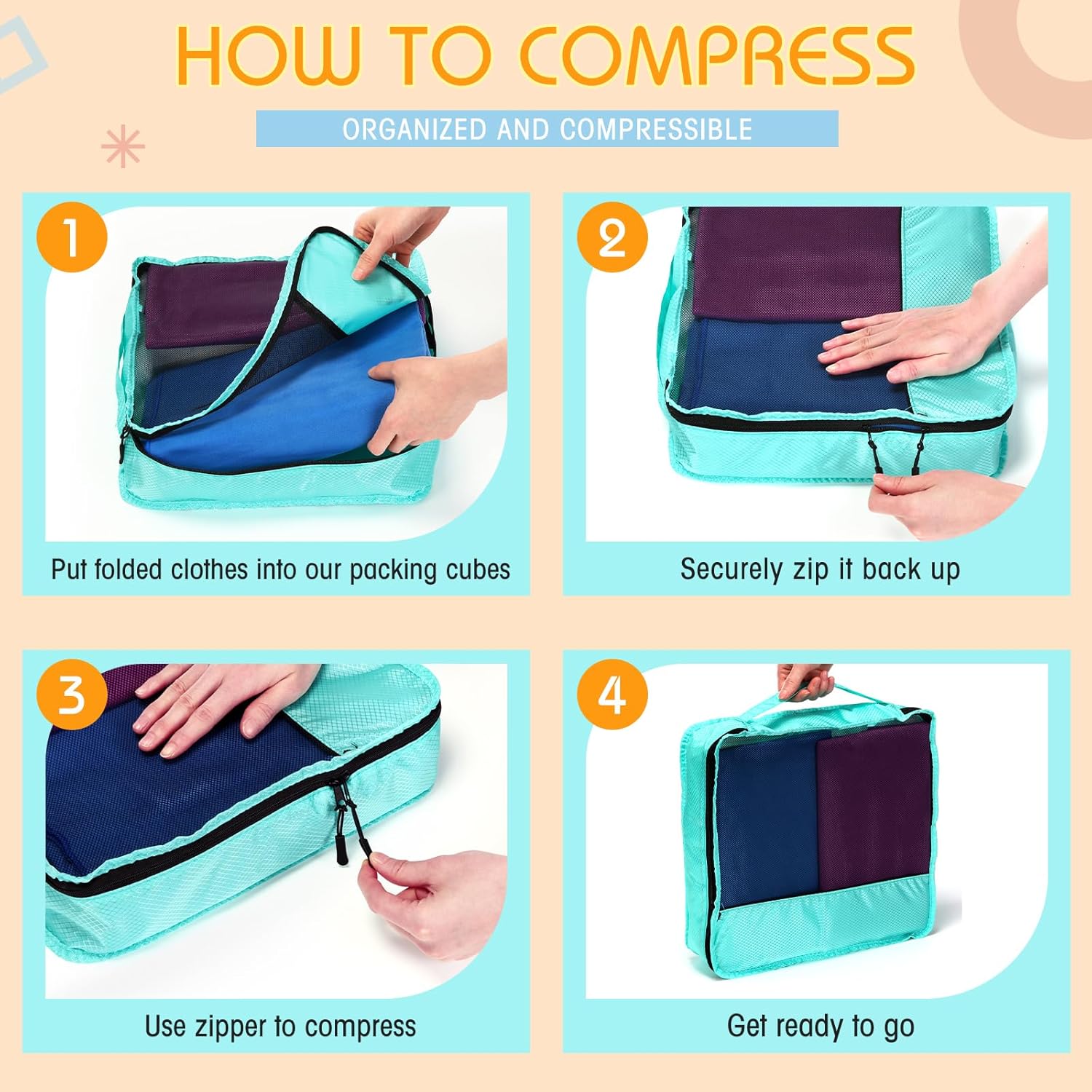 HOW TO COMPRESS

ORGANIZED AND COMPRESSIBLE

1

Put folded clothes into our packing cubes

2

Securely zip it back up

3

Use zipper to compress

4

Get ready to go