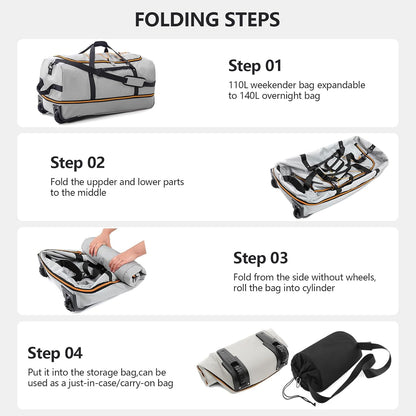 FOLDING STEPS

Step 01
110L weekender bag expandable to 140L overnight bag

Step 02
Fold the uppder and lower parts to the middle

Step 03
Fold from the side without wheels, roll the bag into cylinder

Step 04
Put it into the storage bag,can be used as a just-in-case/carry-on bag