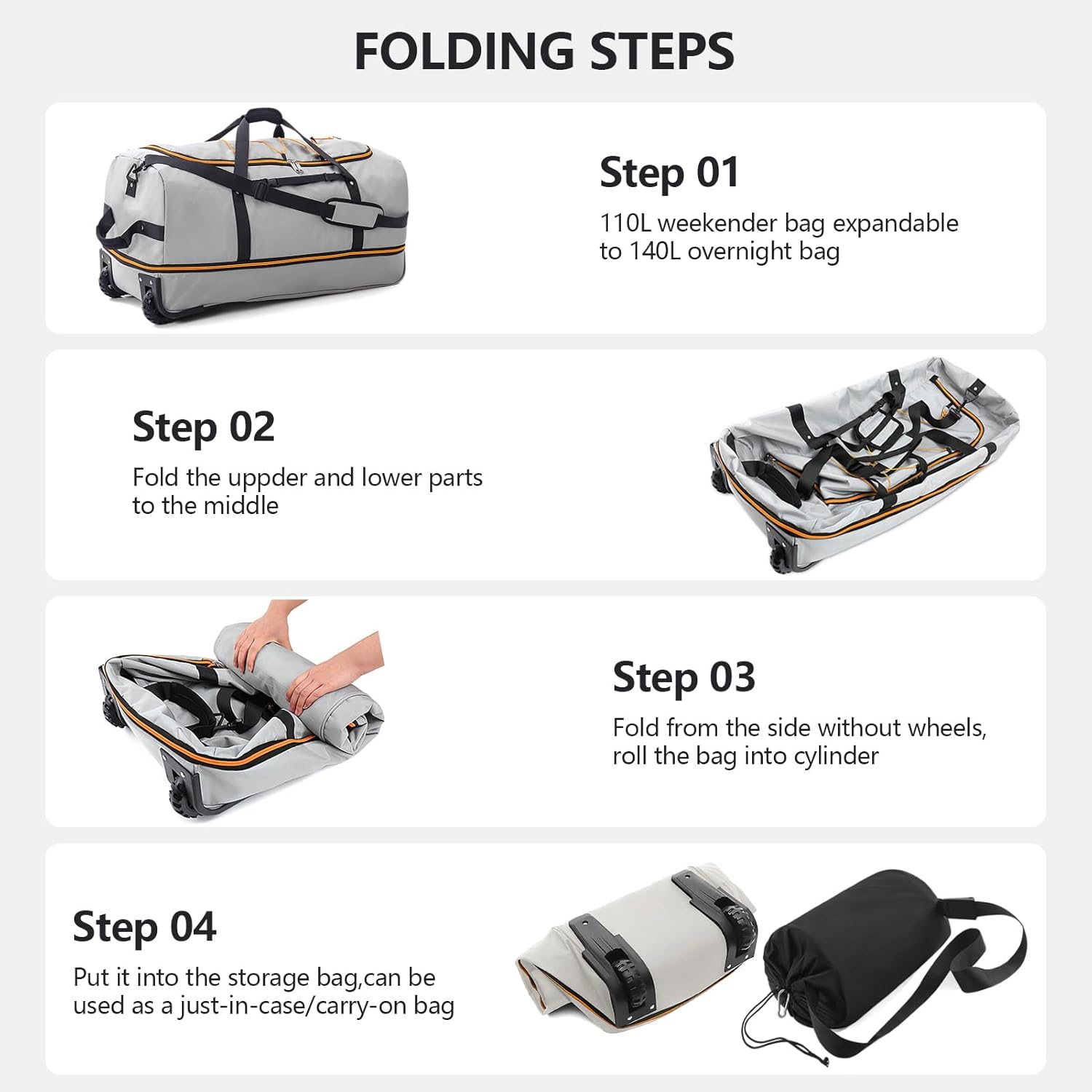 FOLDING STEPS

Step 01
110L weekender bag expandable to 140L overnight bag

Step 02
Fold the uppder and lower parts to the middle

Step 03
Fold from the side without wheels, roll the bag into cylinder

Step 04
Put it into the storage bag,can be used as a just-in-case/carry-on bag