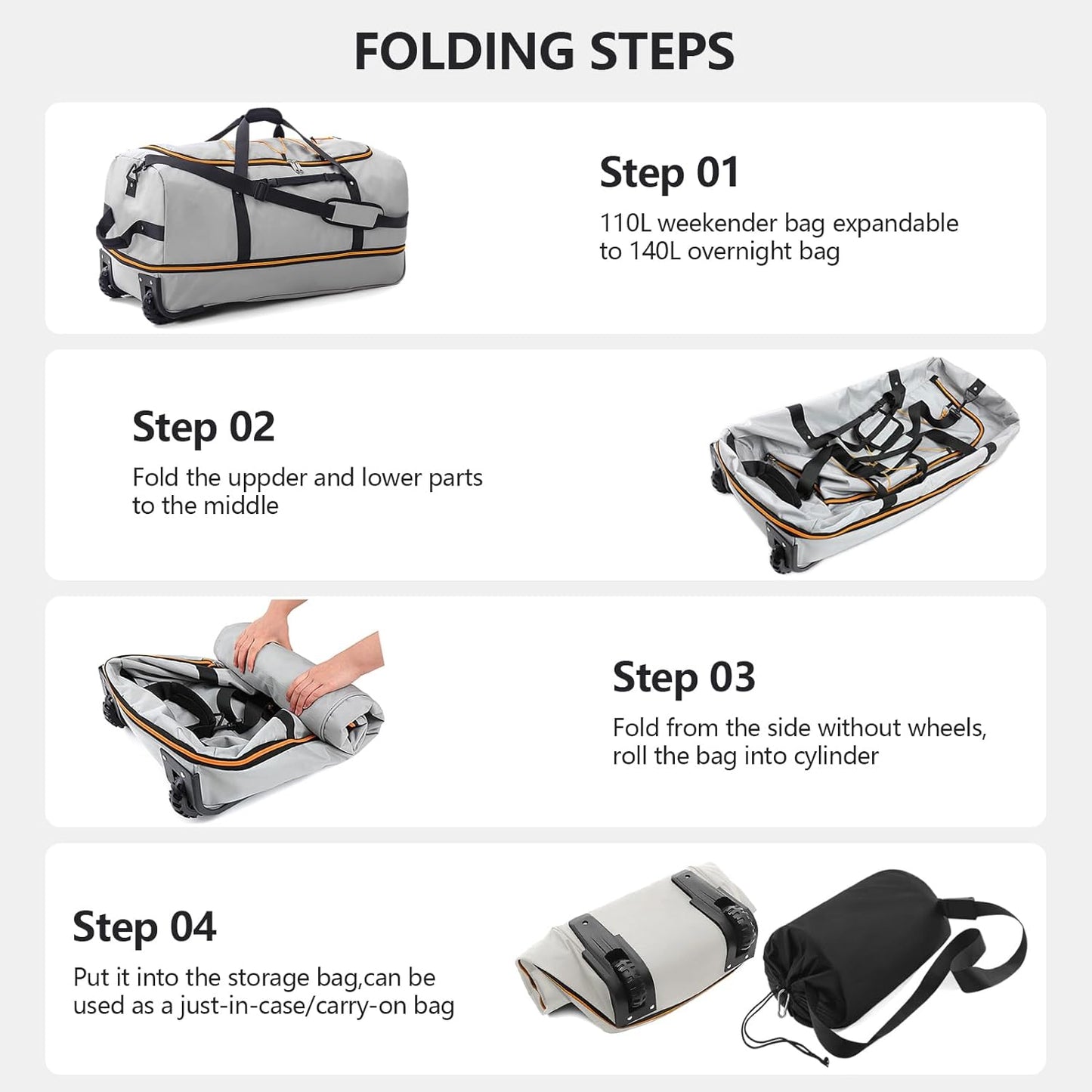 FOLDING STEPS

Step 01
110L weekender bag expandable to 140L overnight bag

Step 02
Fold the uppder and lower parts to the middle

Step 03
Fold from the side without wheels, roll the bag into cylinder

Step 04
Put it into the storage bag,can be used as a just-in-case/carry-on bag