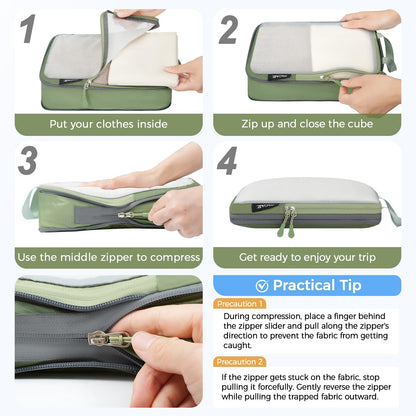 1

Put your clothes inside

2

Zip up and close the cube

3

Use the middle zipper to compress

4

Get ready to enjoy your trip

Practical Tip

Precaution 1

During compression, place a finger behind the zipper slider and pull along the zipper's direction to prevent the fabric from getting caught.

Precaution 2

If the zipper gets stuck on the fabric, stop pulling it forcefully. Gently reverse the zipper while pulling the trapped fabric outward.