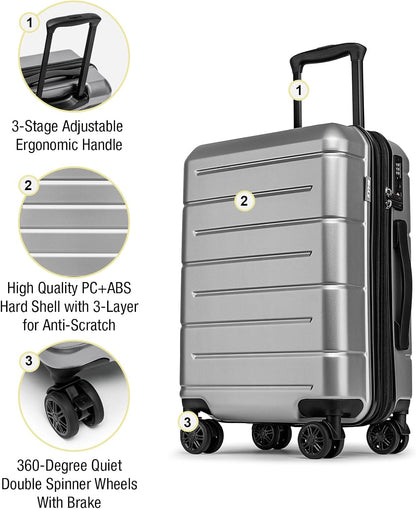 1

3-Stage Adjustable Ergonomic Handle

2

High Quality PC+ABS Hard Shell with 3-Layer for Anti-Scratch

3

360-Degree Quiet Double Spinner Wheels With Brake

1

2

3