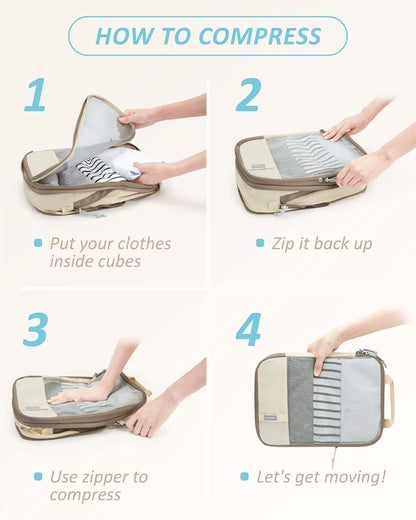 HOW TO COMPRESS

1

Put your clothes inside cubes

2

Zip it back up

3

Use zipper to compress

4

Let's get moving!