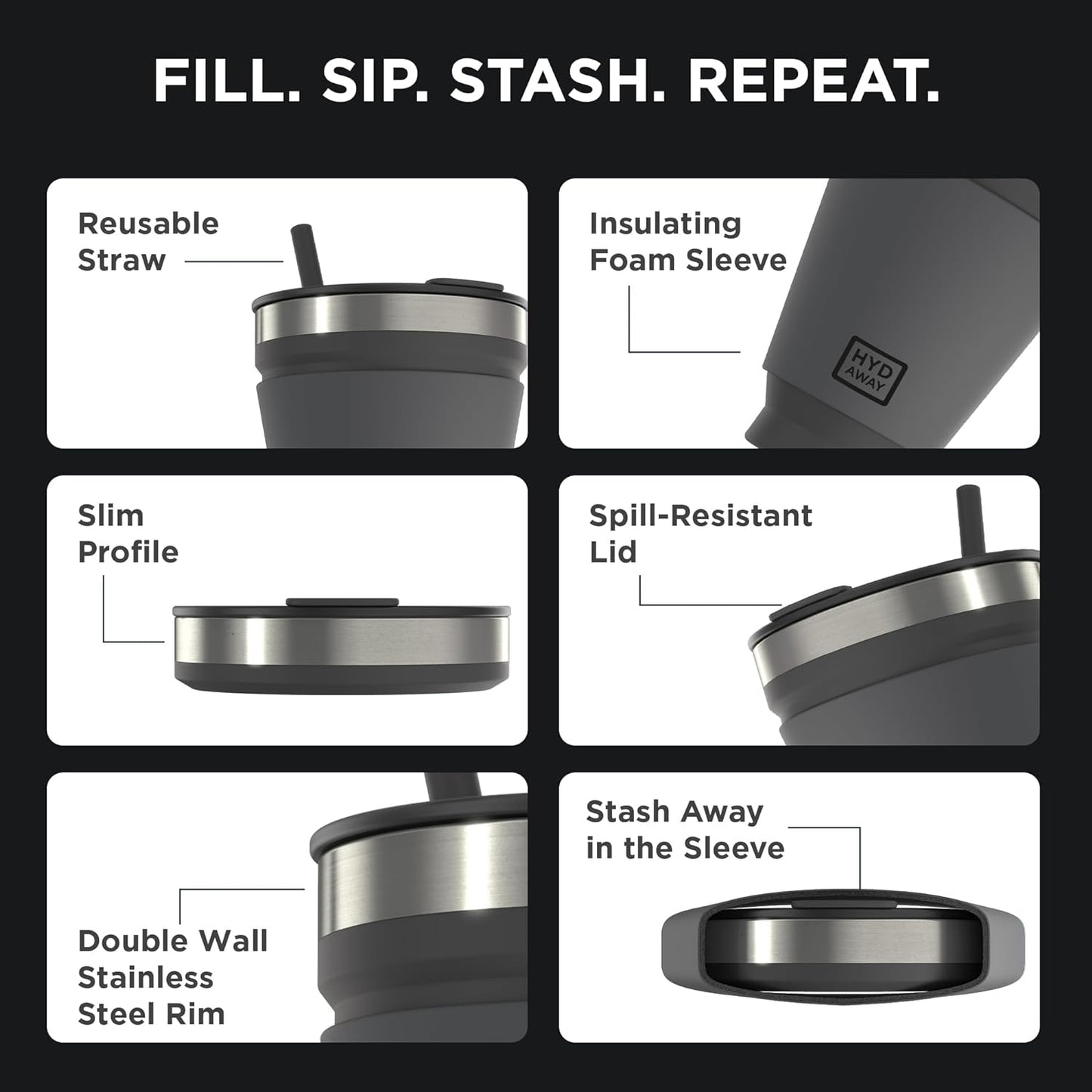 FILL. SIP. STASH. REPEAT.

Reusable Straw

Insulating Foam Sleeve

HYD AWAY

Slim Profile

Spill-Resistant Lid

Double Wall Stainless Steel Rim

Stash Away in the Sleeve