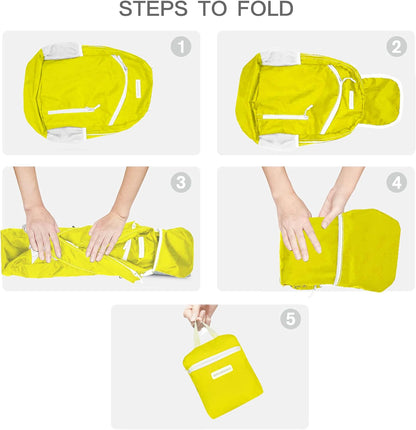 STEPS TO FOLD

1

2

3

4

5