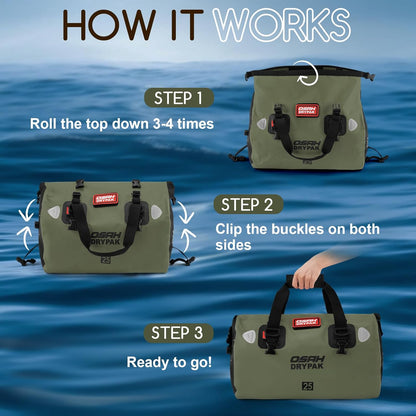 HOW IT WORKS

STEP 1

Roll the top down 3-4 times

OSAH DRYPAK

OSAH DRYPAK

STEP 2

Clip the buckles on both sides

OSAH DRYPAK

OSAH DRYPAK

25

STEP 3

Ready to go!

OSAH DRYPAK

OSAH DRYPAK

25