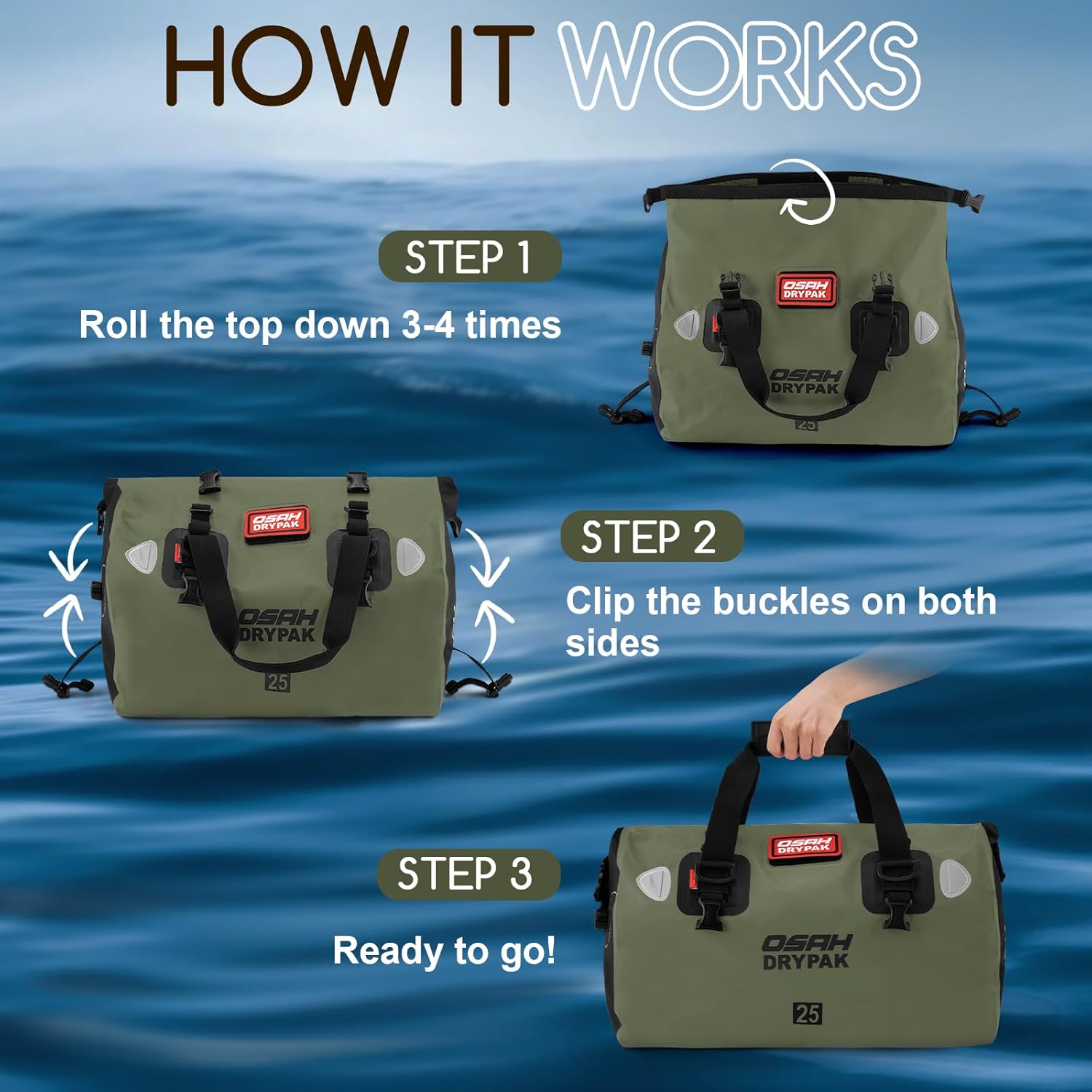 HOW IT WORKS

STEP 1

Roll the top down 3-4 times

OSAH DRYPAK

OSAH DRYPAK

25

OSAH DRYPAK

OSAH DRYPAK

25

STEP 2

Clip the buckles on both sides

STEP 3

Ready to go!

OSAH DRYPAK

OSAH DRYPAK

25