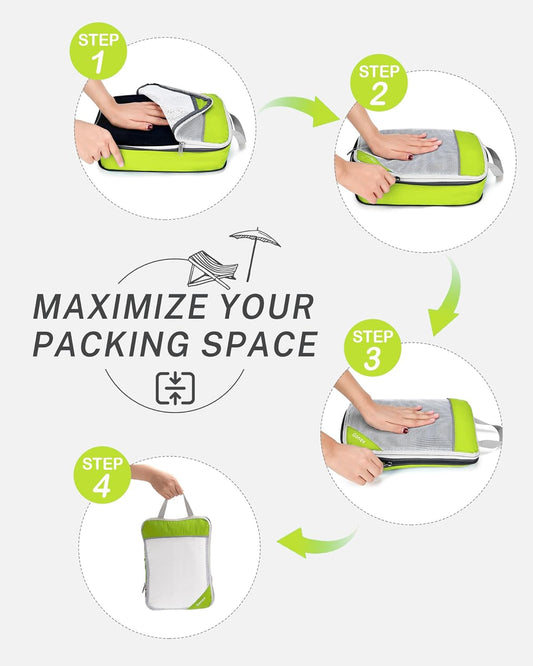 STEP 1

STEP 2

MAXIMIZE YOUR PACKING SPACE

STEP 3

STEP 4