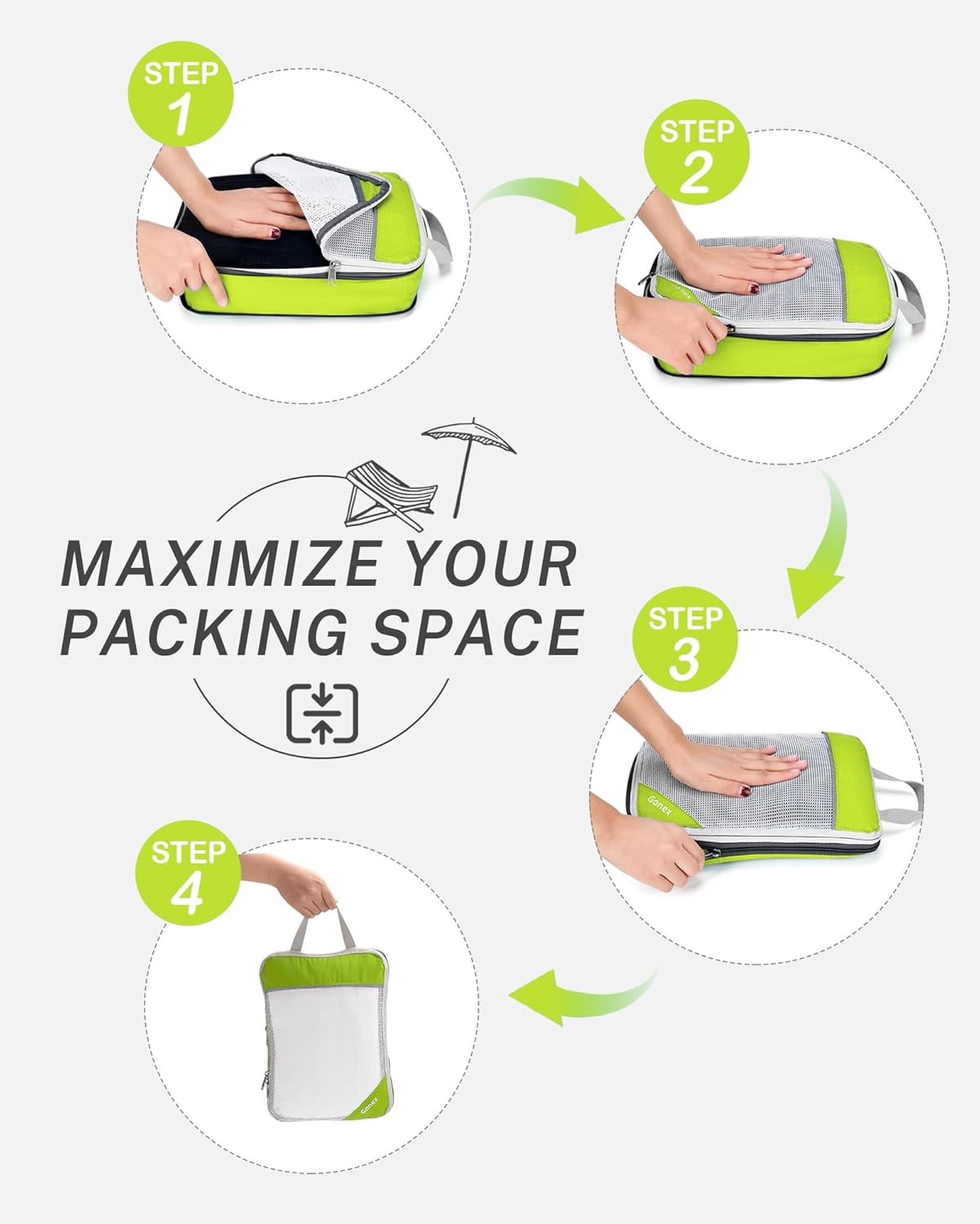 STEP 1

STEP 2

MAXIMIZE YOUR PACKING SPACE

STEP 3

Gonex

STEP 4

Gonex