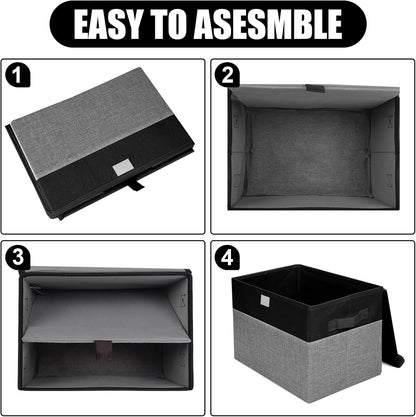 EASY TO ASESMBLE

1

2

3

4