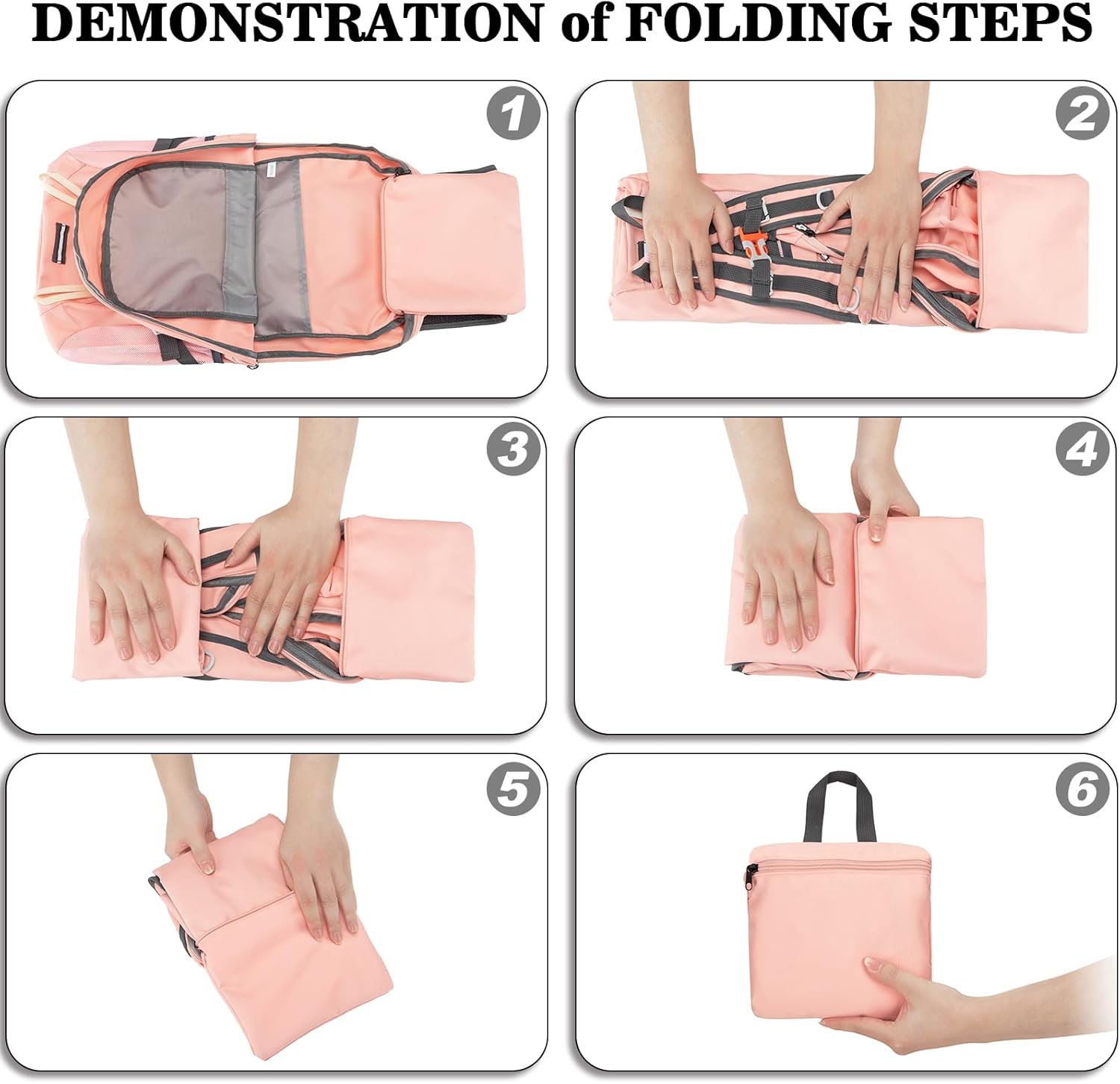 DEMONSTRATION of FOLDING STEPS

1

2

3

4

5

6