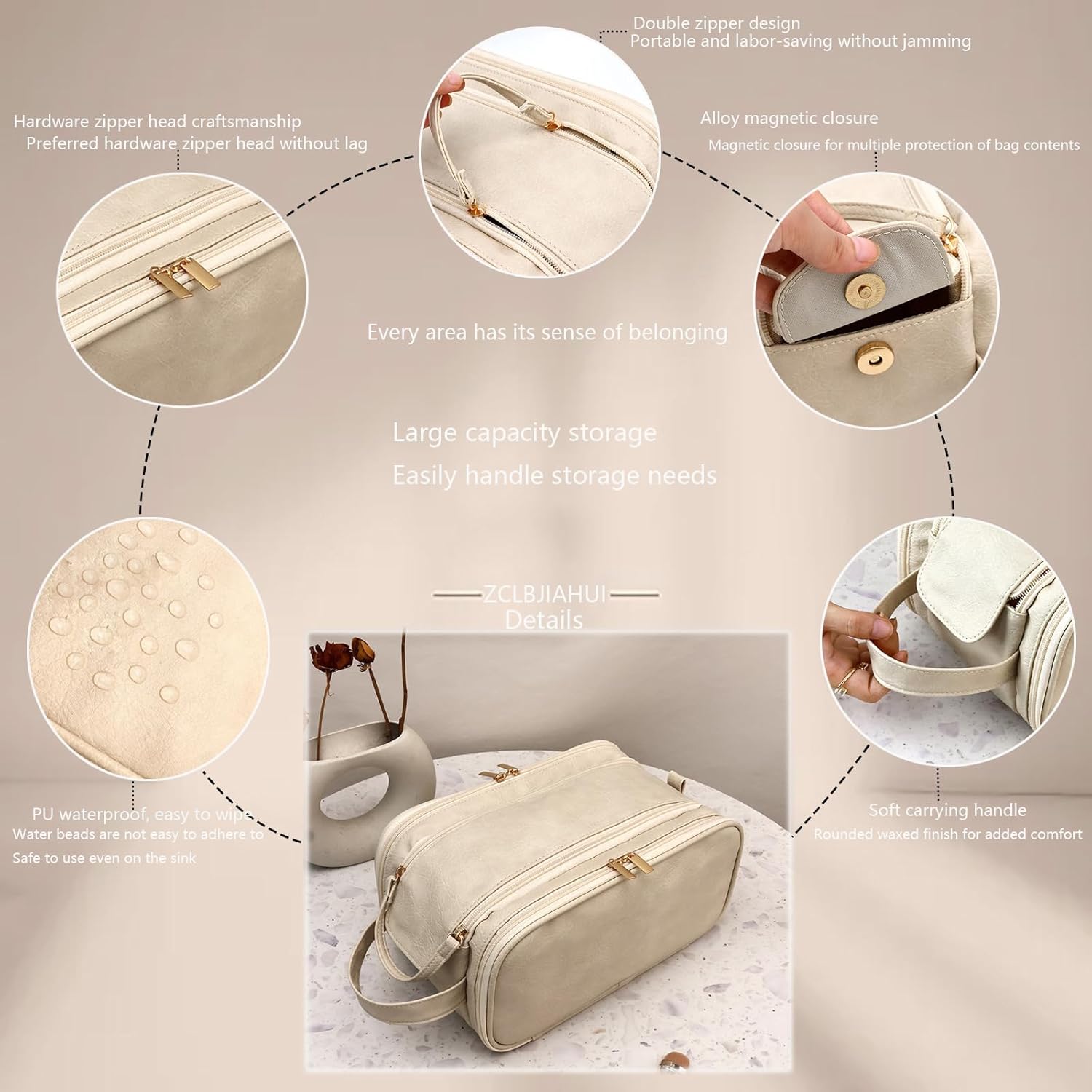 Double zipper design
Portable and labor-saving without jamming

Hardware zipper head craftsmanship
Preferred hardware zipper head without lag

Alloy magnetic closure
Magnetic closure for multiple protection of bag contents

Every area has its sense of belonging

Large capacity storage
Easily handle storage needs

ZCLBJIAHUI
Details

PU waterproof, easy to wipe
Water beads are not easy to adhere to
Safe to use even on the sink

Soft carrying handle
Rounded waxed finish for added comfort