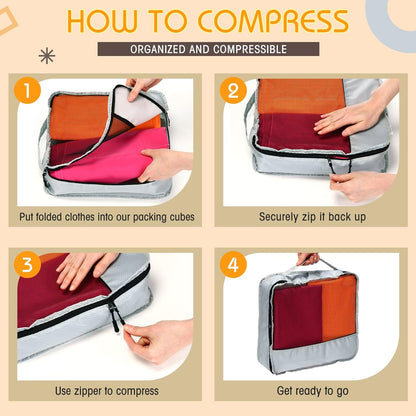 HOW TO COMPRESS

ORGANIZED AND COMPRESSIBLE

1

Put folded clothes into our packing cubes

2

Securely zip it back up

3

Use zipper to compress

4

Get ready to go