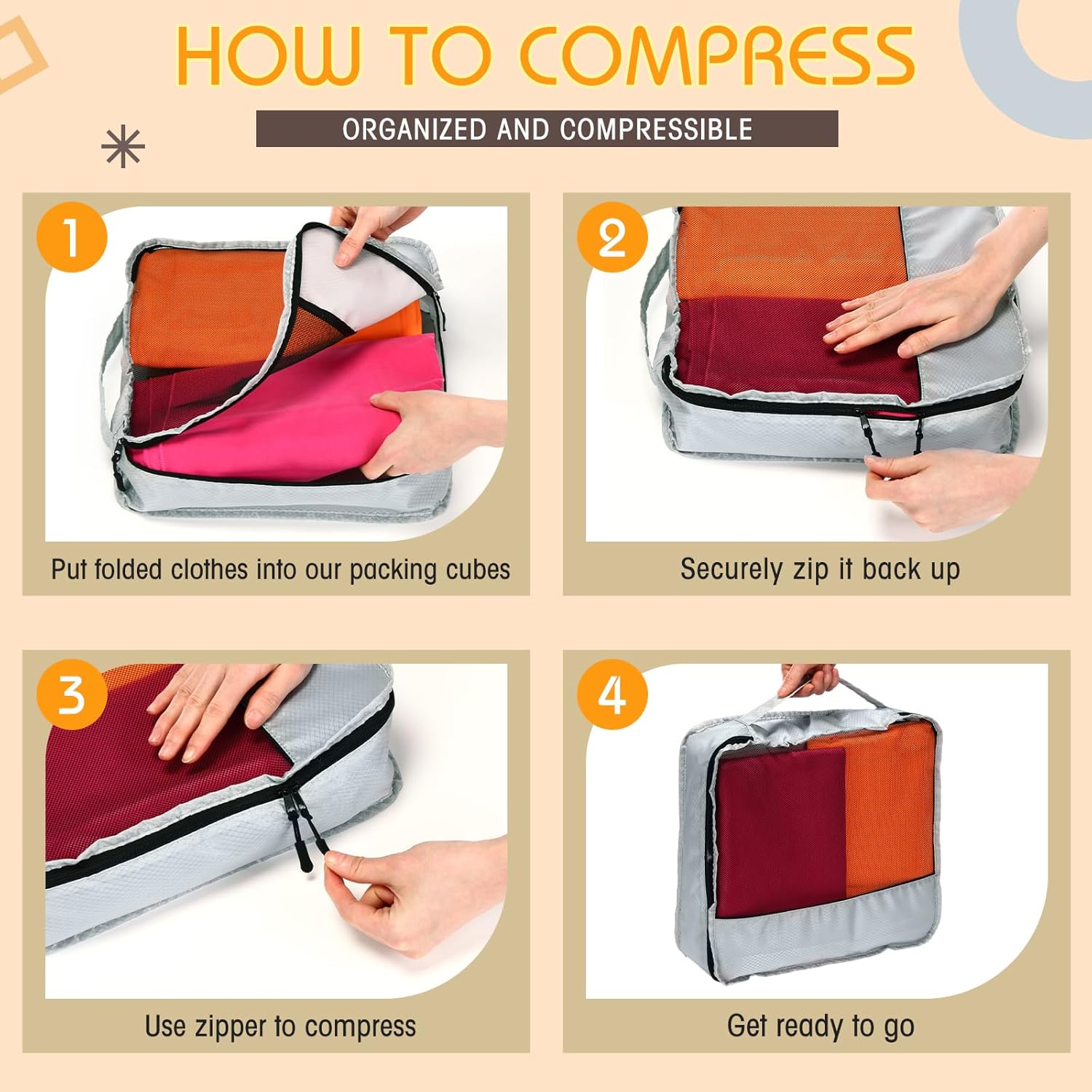 HOW TO COMPRESS

ORGANIZED AND COMPRESSIBLE

1

Put folded clothes into our packing cubes

2

Securely zip it back up

3

Use zipper to compress

4

Get ready to go