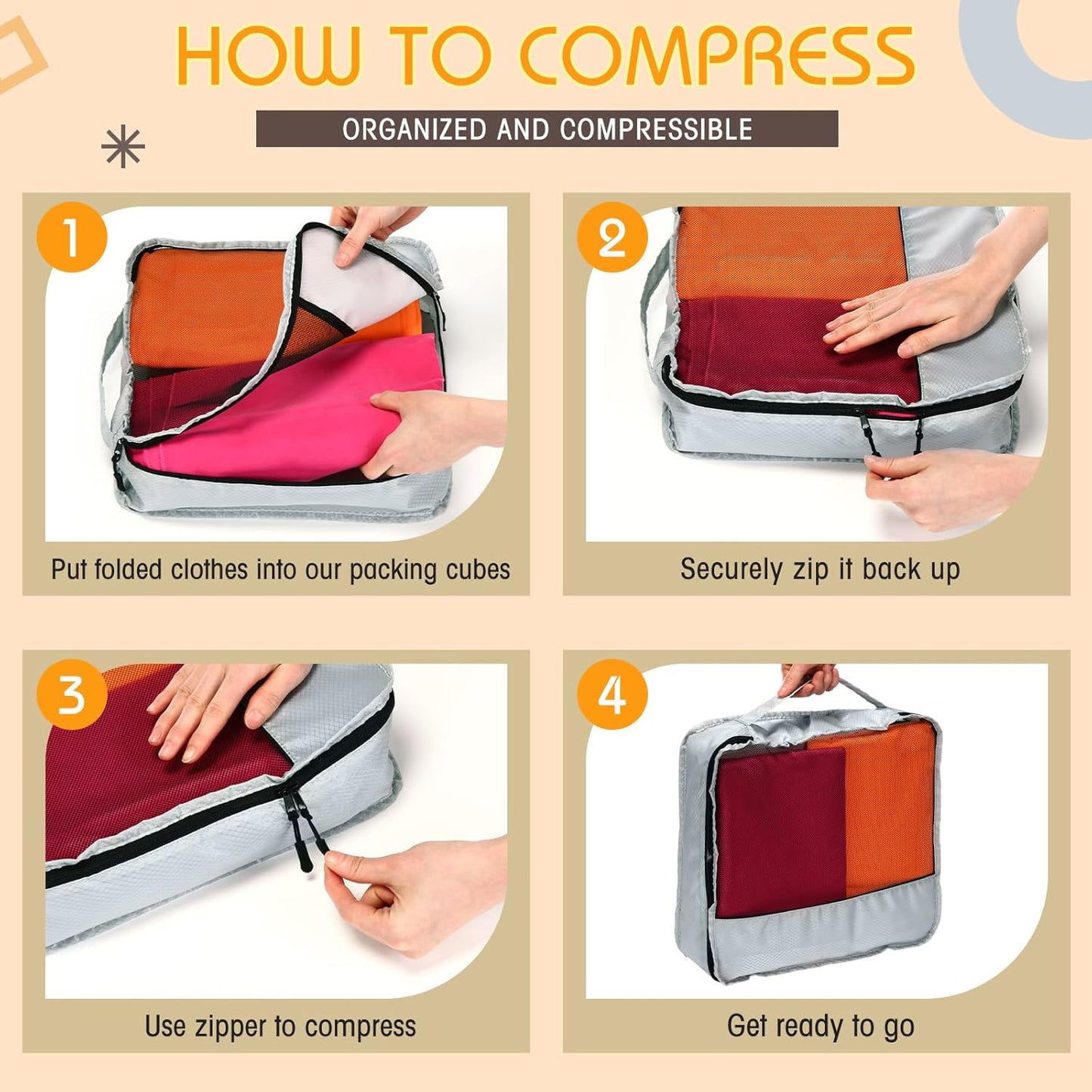 HOW TO COMPRESS

ORGANIZED AND COMPRESSIBLE

1

Put folded clothes into our packing cubes

2

Securely zip it back up

3

Use zipper to compress

4

Get ready to go