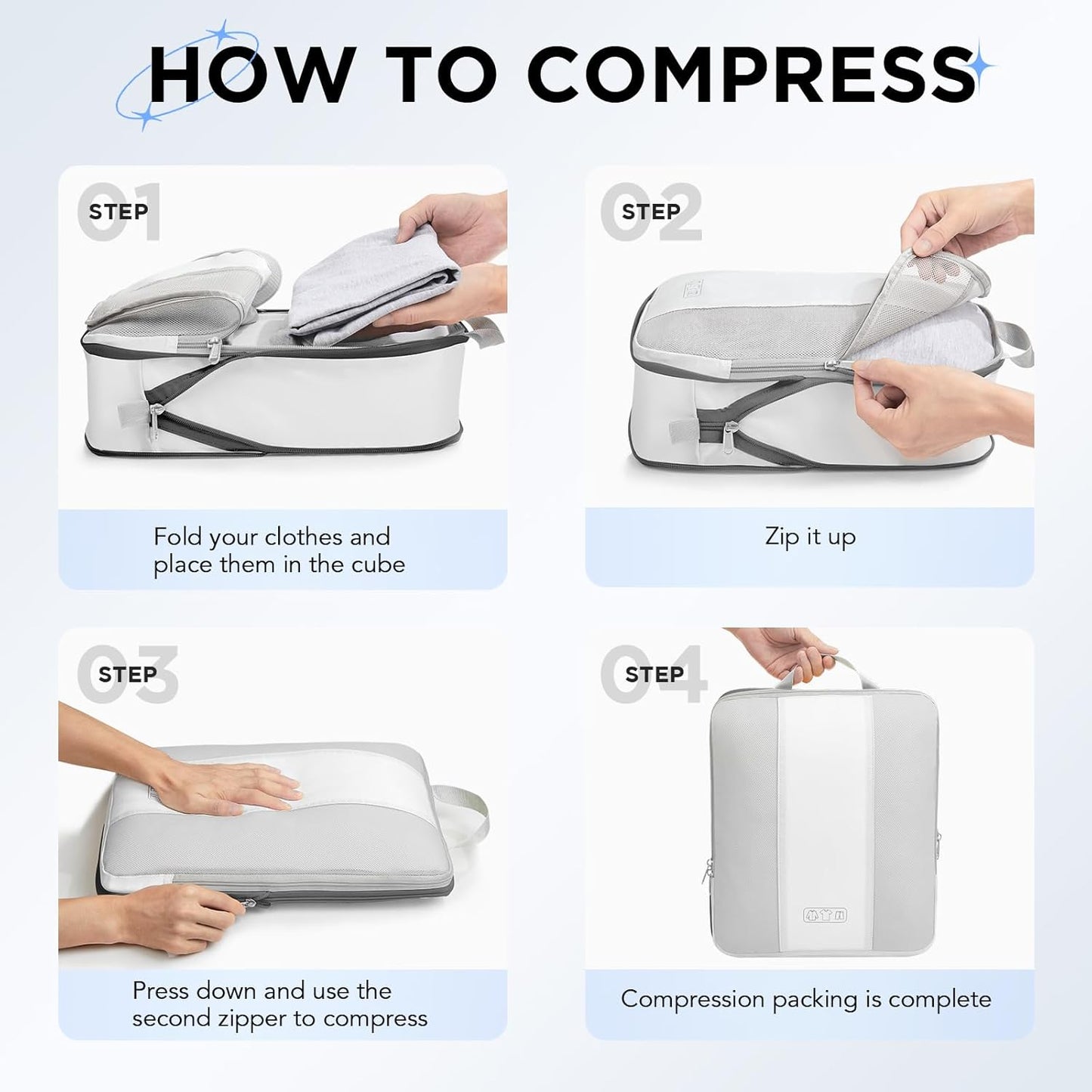 HOW TO COMPRESS

01 STEP

Fold your clothes and place them in the cube

02 STEP

Zip it up

03 STEP

Press down and use the second zipper to compress

04 STEP

Compression packing is complete