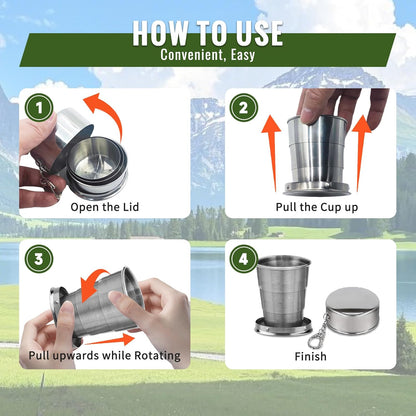 HOW TO USE
Convenient, Easy

1
Open the Lid

2
Pull the Cup up

3
Pull upwards while Rotating

4
Finish