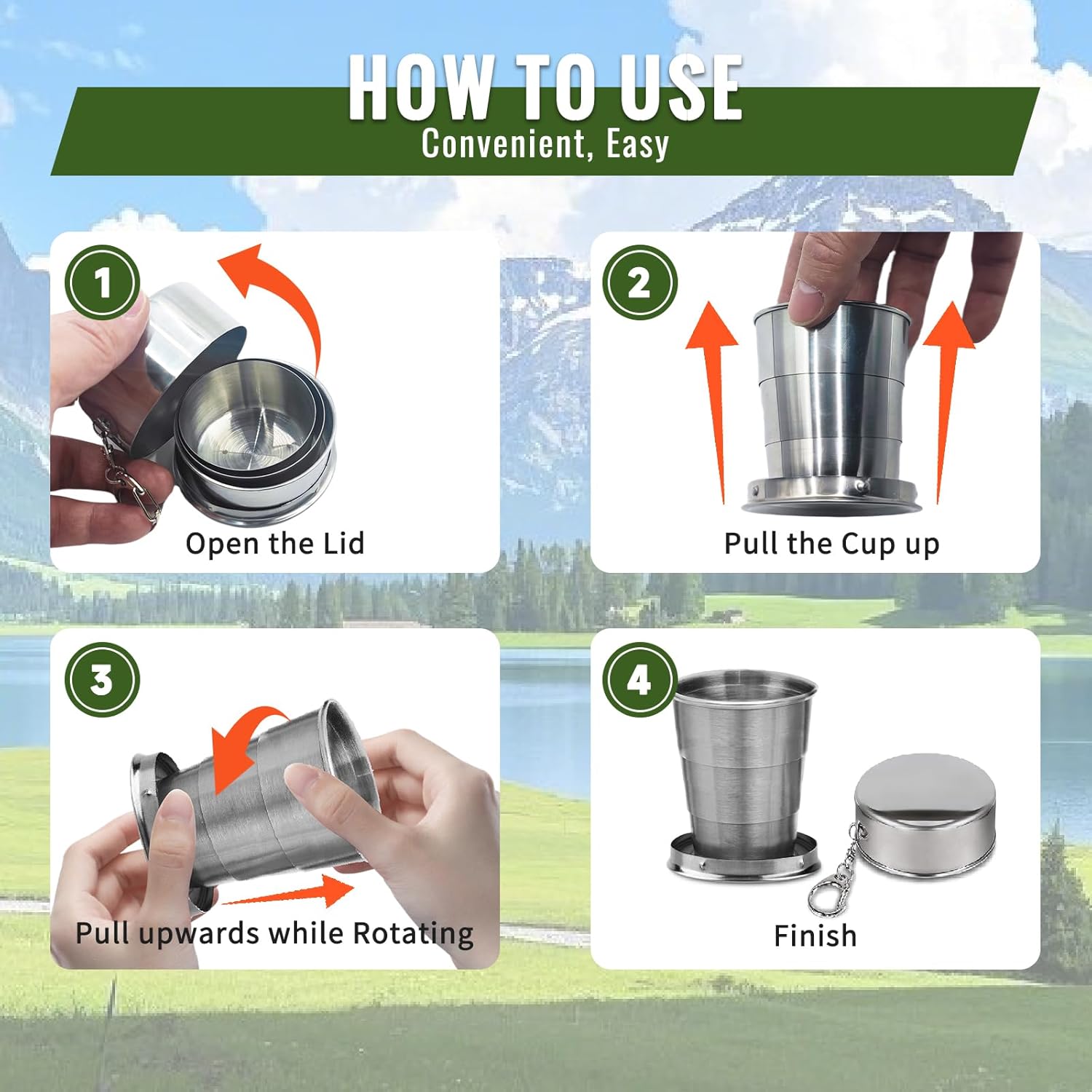 HOW TO USE
Convenient, Easy

1
Open the Lid

2
Pull the Cup up

3
Pull upwards while Rotating

4
Finish