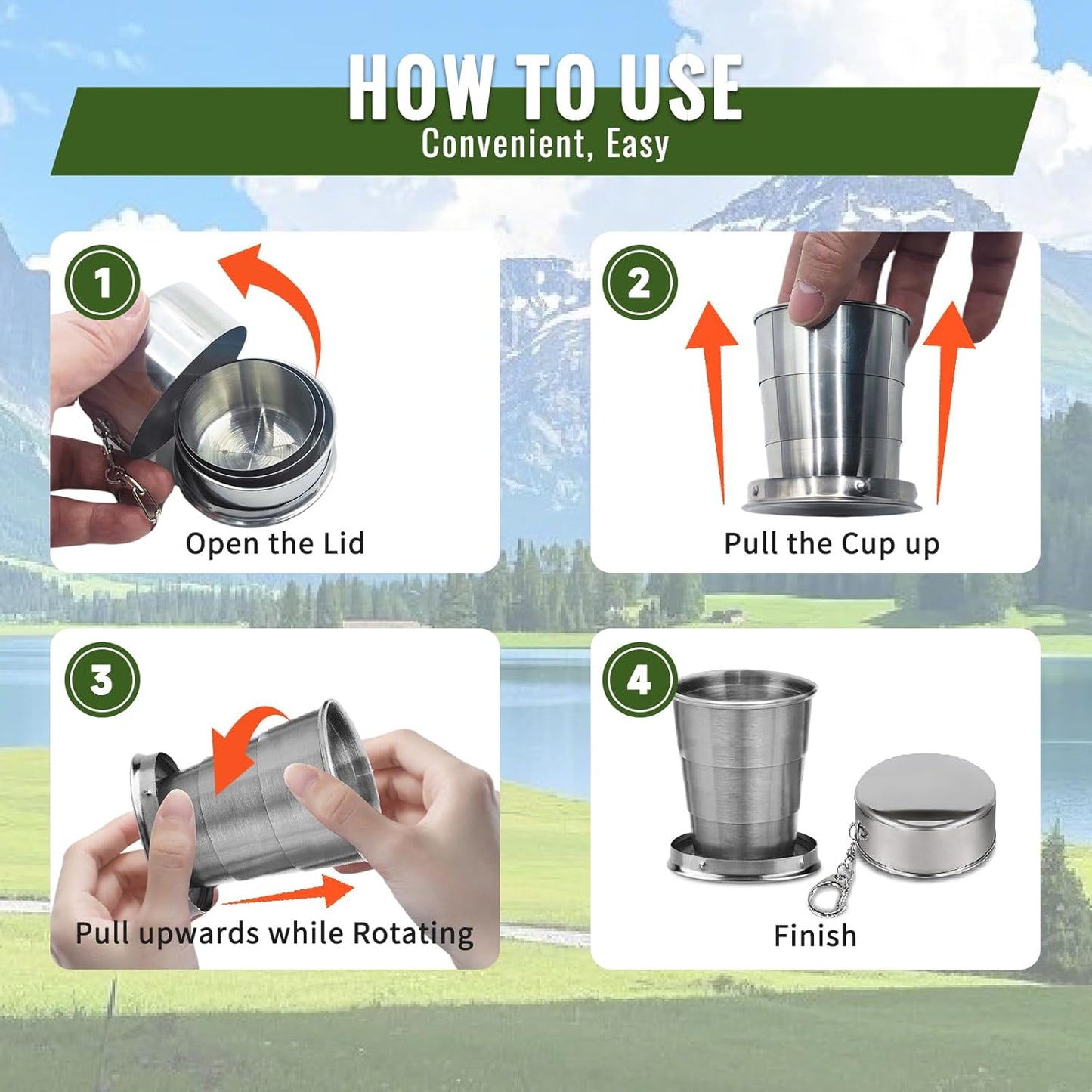 HOW TO USE
Convenient, Easy

1
Open the Lid

2
Pull the Cup up

3
Pull upwards while Rotating

4
Finish