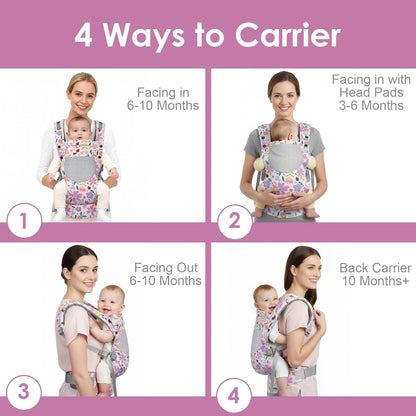 4 Ways to Carrier

Facing in
6-10 Months

1

Facing in with
Head Pads
3-6 Months

2

Facing Out
6-10 Months

3

Back Carrier
10 Months+

4